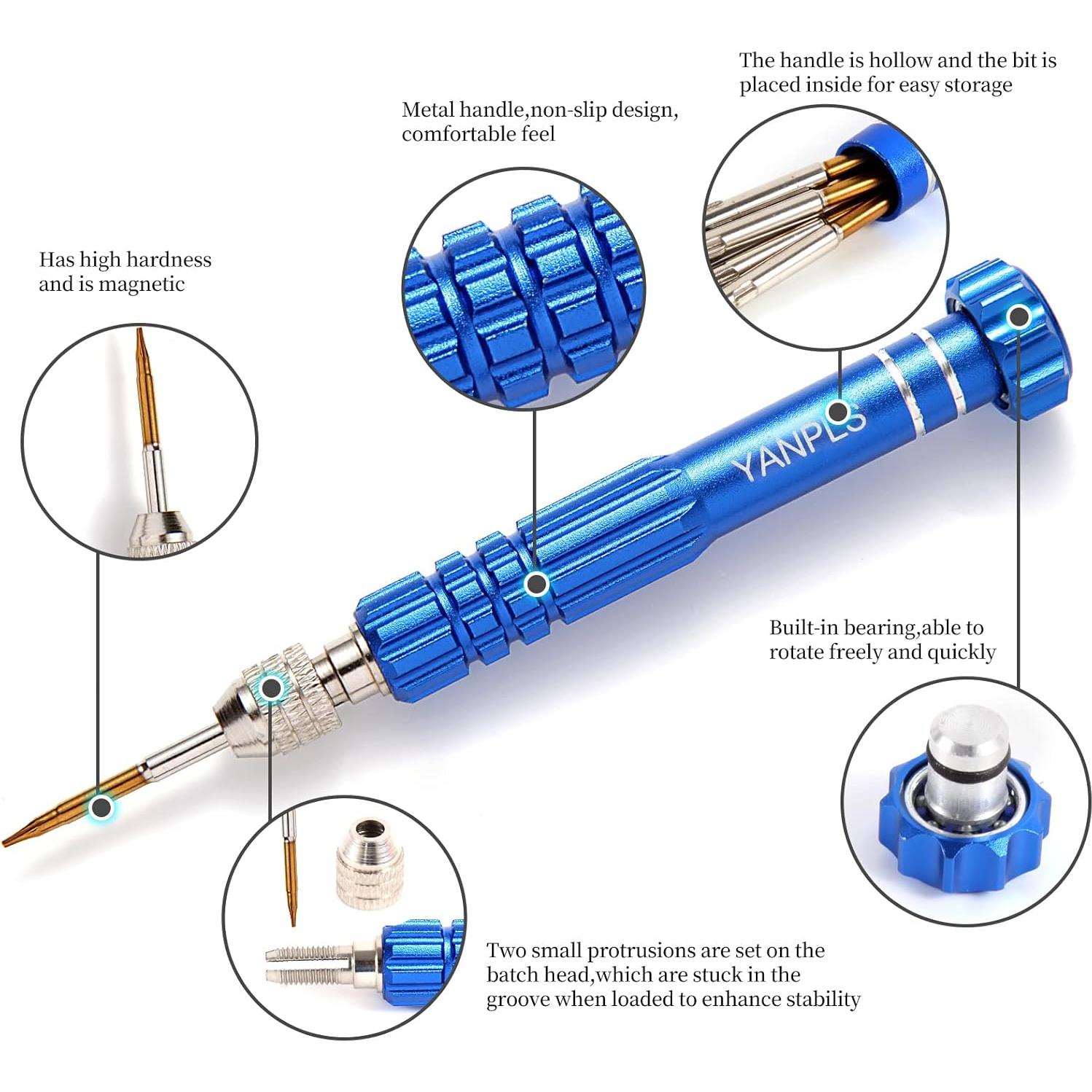 The handle is hollow and the bit is placed inside for easy storage

Metal handle,non-slip design, comfortable feel

Has high hardness and is magnetic

YANPLS

Built-in bearing,able to rotate freely and quickly

Two small protrusions are set on the batch head,which are stuck in the groove when loaded to enhance stability