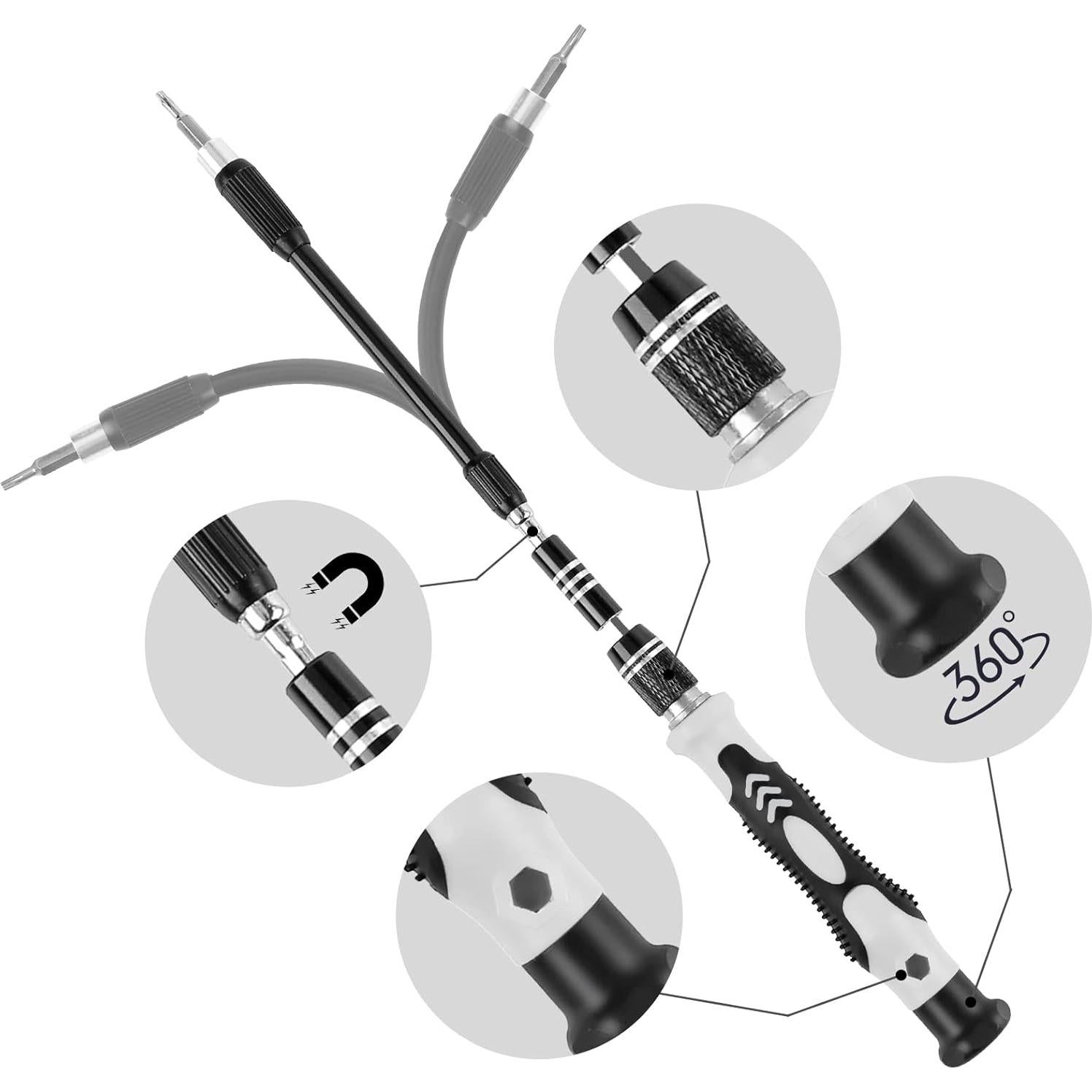 360°