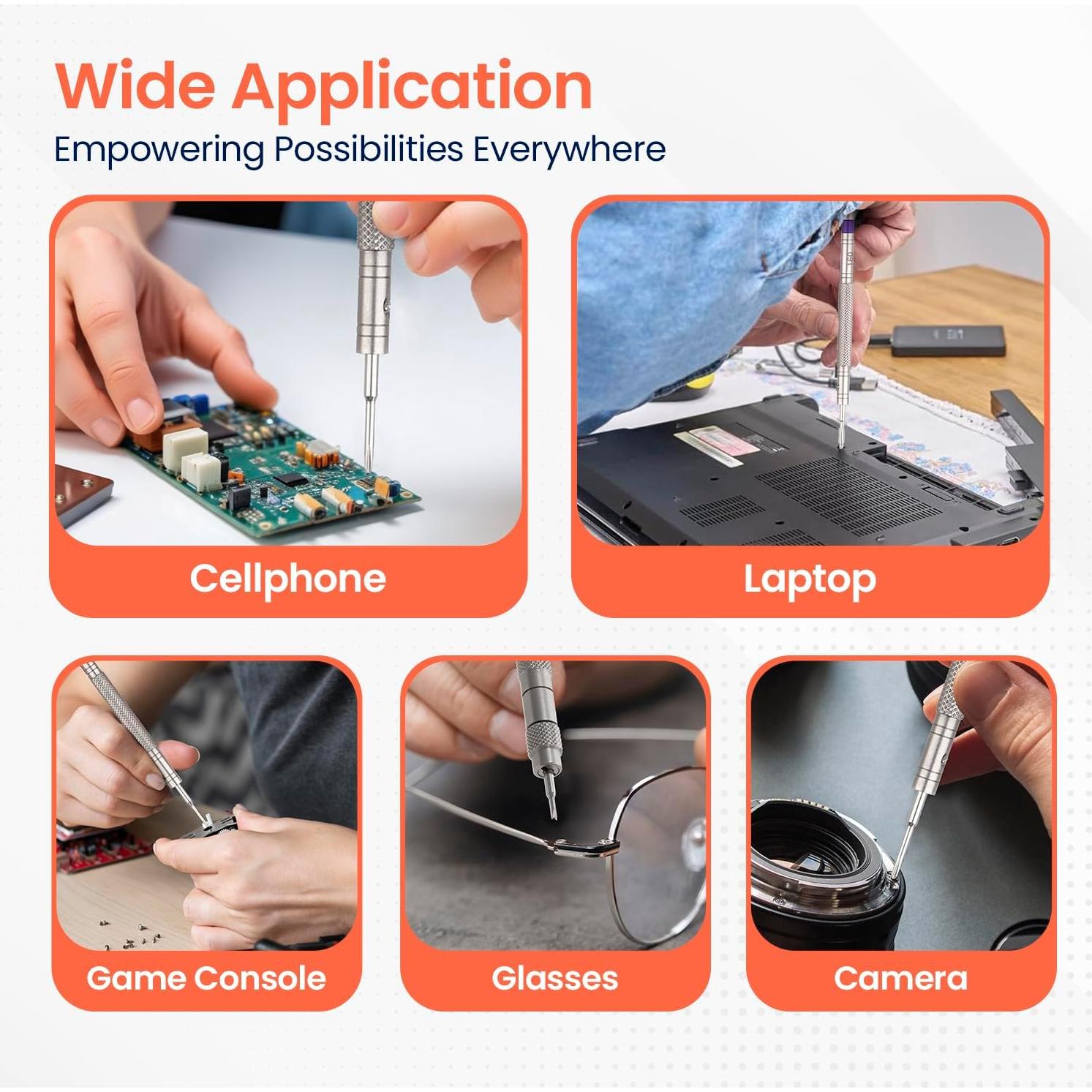 Wide Application
Empowering Possibilities Everywhere

Cellphone

Laptop

Game Console

Glasses

Camera