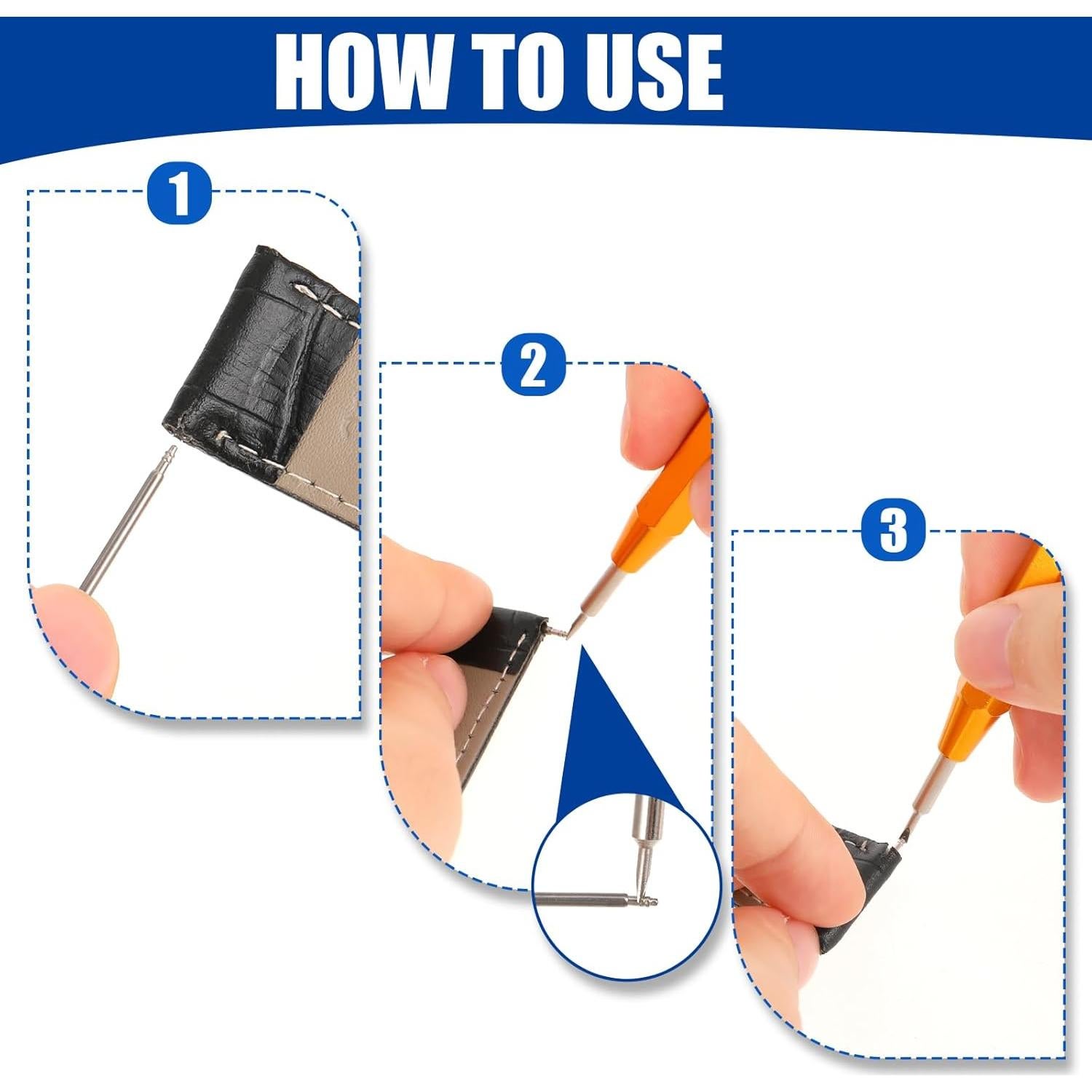 HOW TO USE

1

2

3