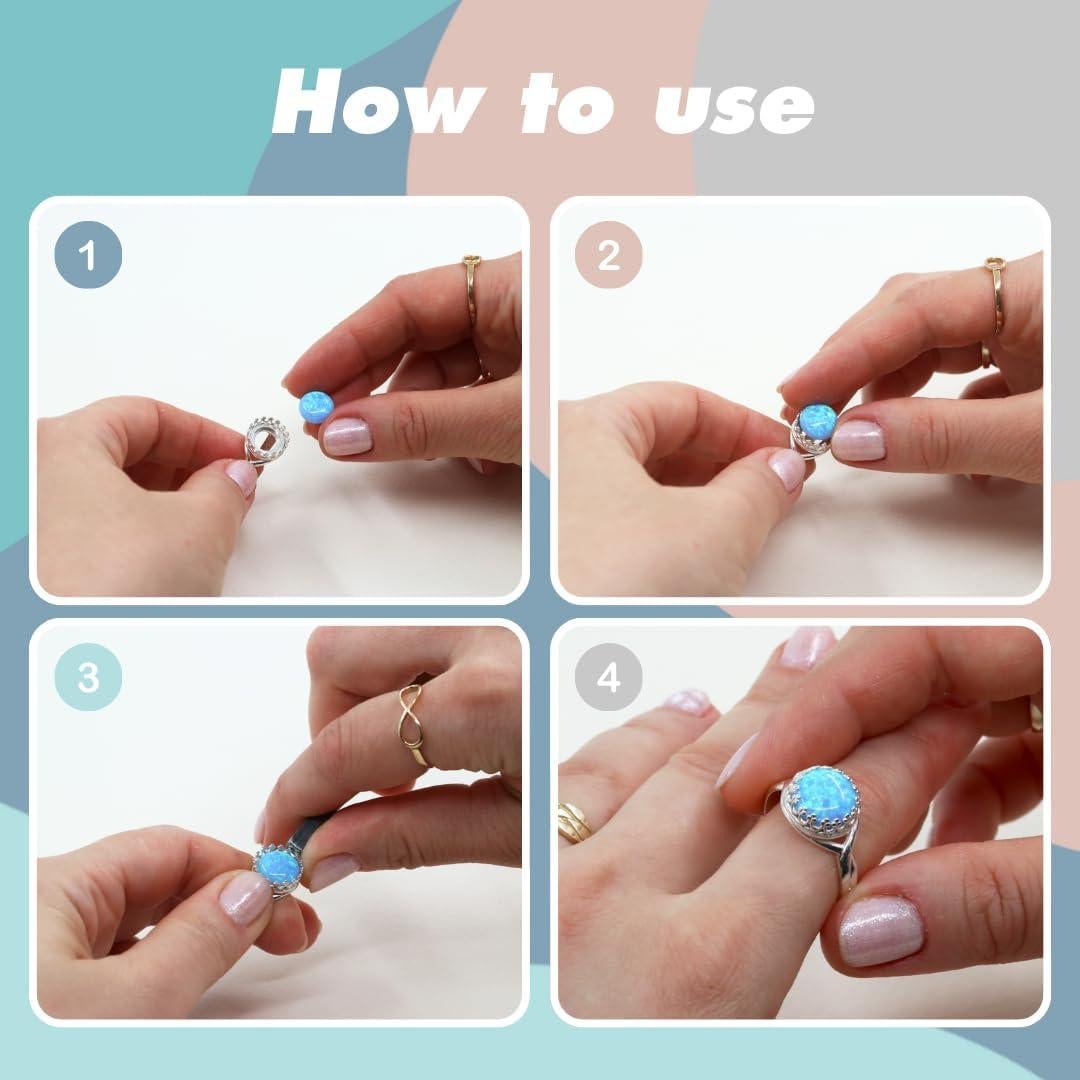 How to use

1

2

3

4