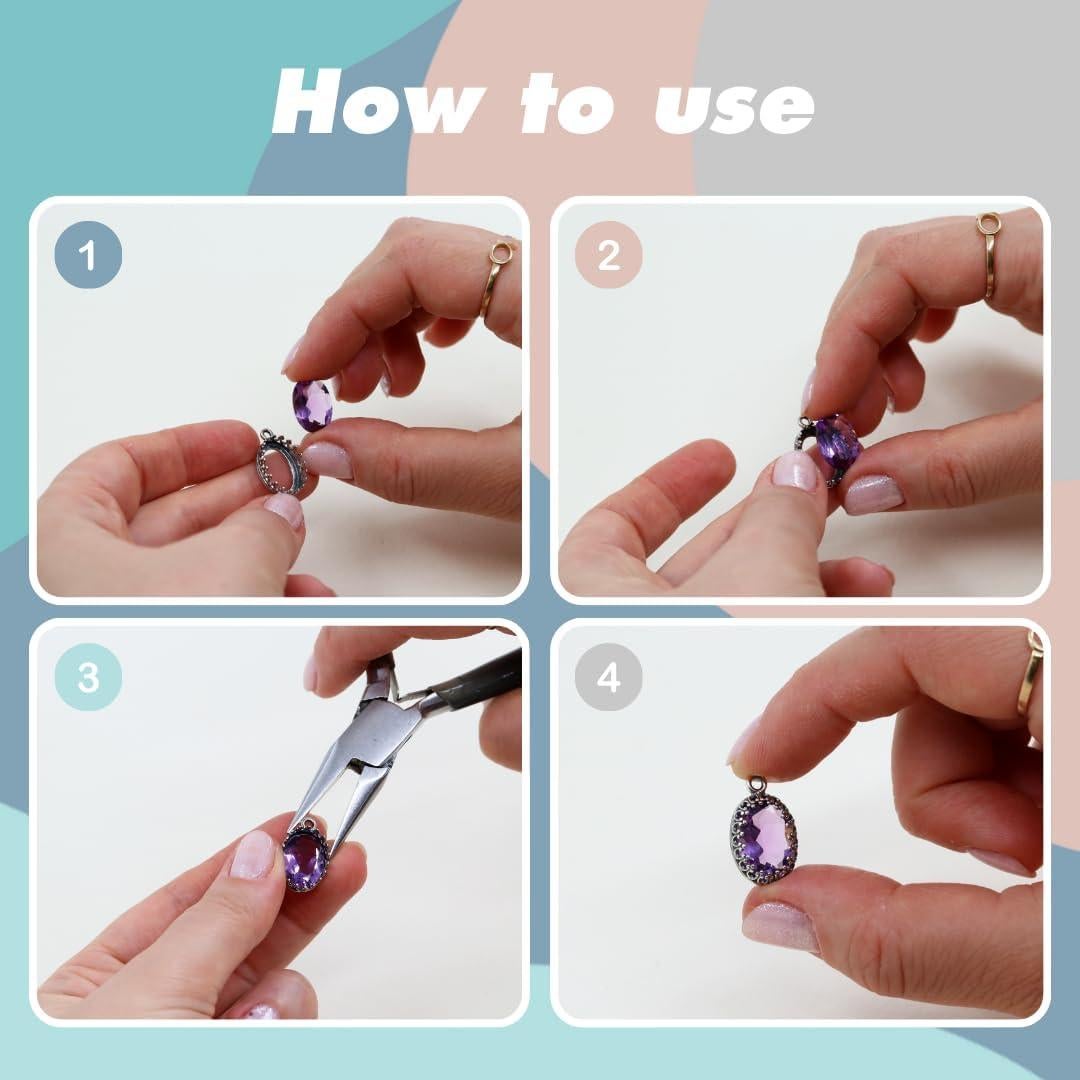 How to use

1

2

3

4