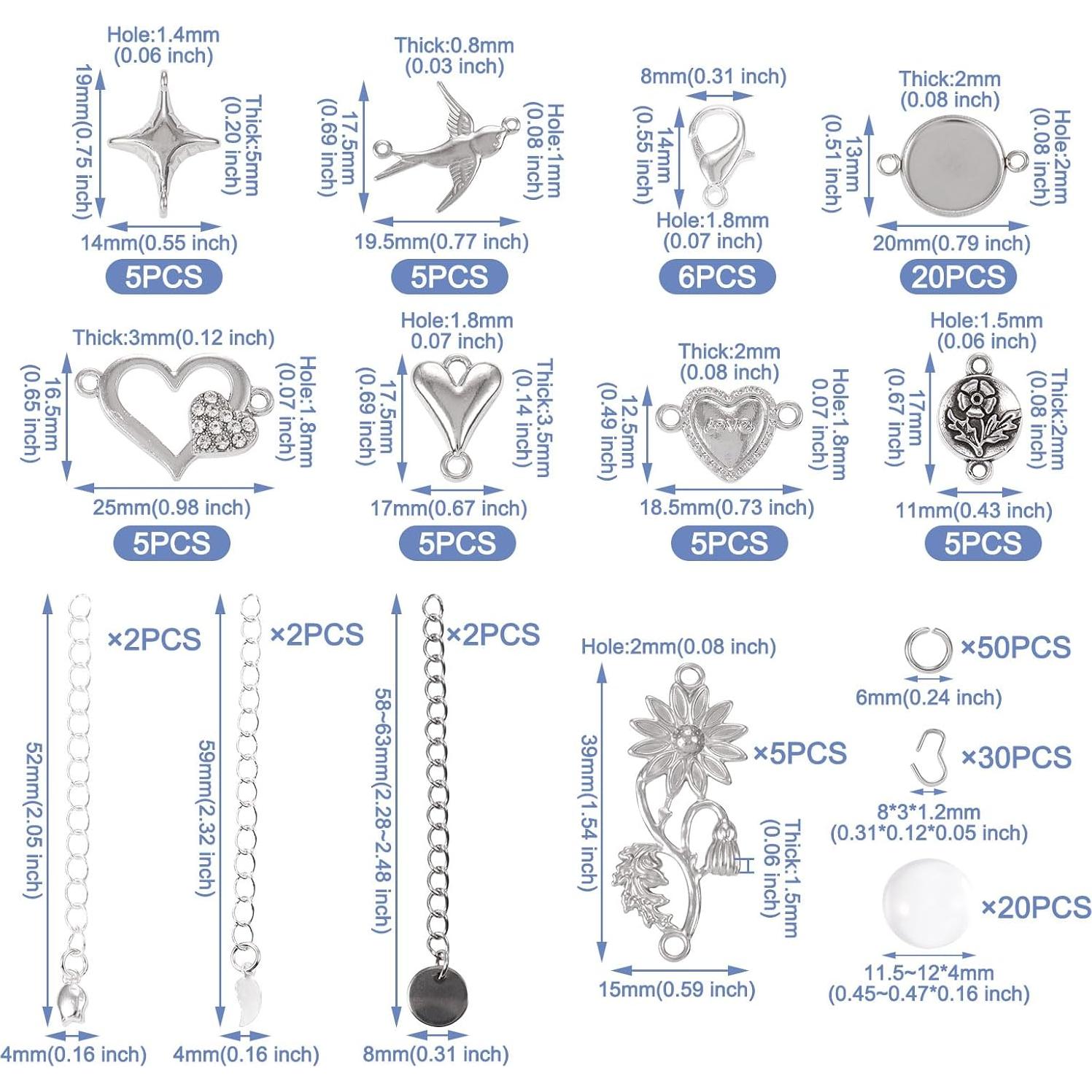 Hole:1.4mm (0.06 inch)
19mm(0.75 inch)
Thick:5mm (0.20 inch)
14mm(0.55 inch)
5PCS

Thick:0.8mm (0.03 inch)
17.5mm (0.69 inch)
Hole:1mm (0.08 inch)
19.5mm(0.77 inch)
5PCS

8mm(0.31 inch)
14mm (0.55 inch)
Hole:1.8mm (0.07 inch)
6PCS

Thick:2mm (0.08 inch)
13mm (0.51 inch)
Hole:2mm (0.08 inch)
20mm(0.79 inch)
20PCS

Thick:3mm(0.12 inch)
16.5mm (0.65 inch)
Hole:1.8mm (0.07 inch)
25mm(0.98 inch)
5PCS

Hole:1.8mm 0.07 inch)
17.5mm (0.69 inch)
Thick:3.5mm (0.14 inch)
17mm(0.67 inch)
5PCS

Thick:2mm (0.08 inch)
12.5mm (0.49 inch)
love
Hole:1.8mm 0.07 inch)
18.5mm(0.73 inch)
5PCS

Hole:1.5mm (0.06 inch)
17mm (0.67 inch)
Thick:2mm (0.08 inch)
11mm(0.43 inch)
5PCS

×2PCS
52mm(2.05 inch)
4mm(0.16 inch)

×2PCS
59mm(2.32 inch)
4mm(0.16 inch)

×2PCS
58~63mm(2.28~2.48 inch)
8mm(0.31 inch)

Hole:2mm(0.08 inch)
39mm(1.54 inch)
×5PCS
Thick:1.5mm (0.06 inch)
15mm(0.59 inch)

×50PCS
6mm(0.24 inch)

×30PCS
8*3*1.2mm (0.31*0.12*0.05 inch)

×20PCS
11.5~12*4mm (0.45~0.47*0.16 inch)