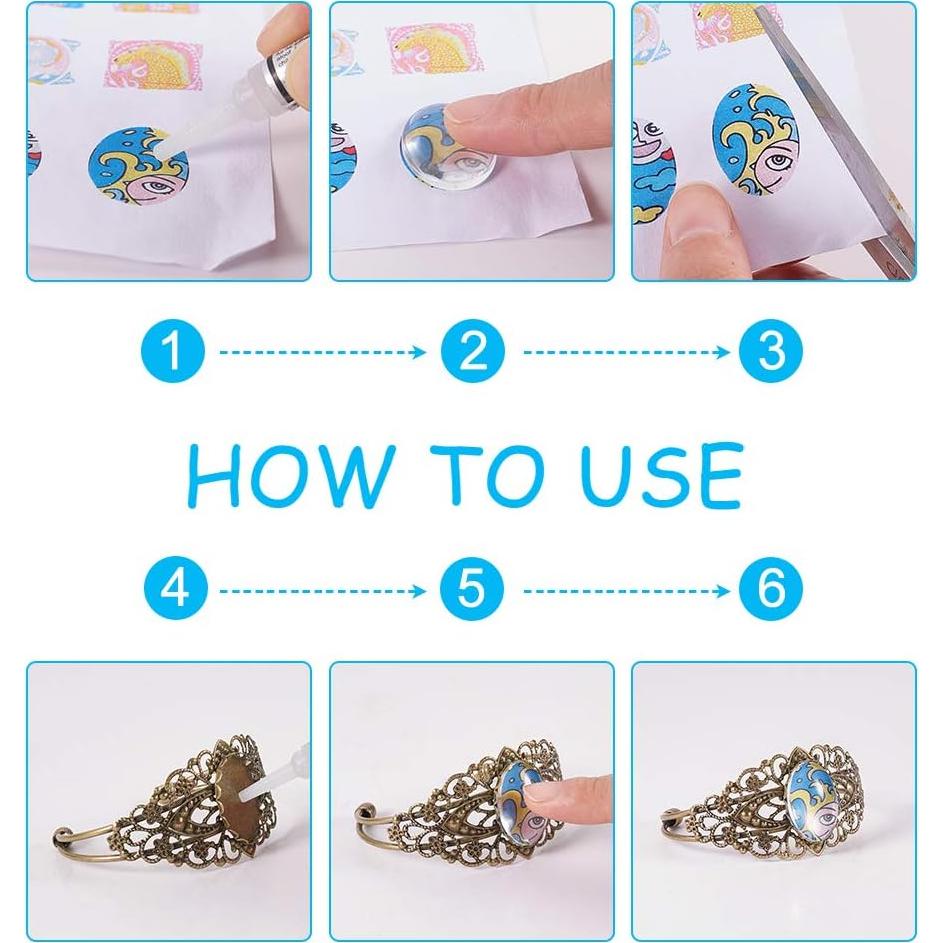 1 2 3

HOW TO USE

4 5 6