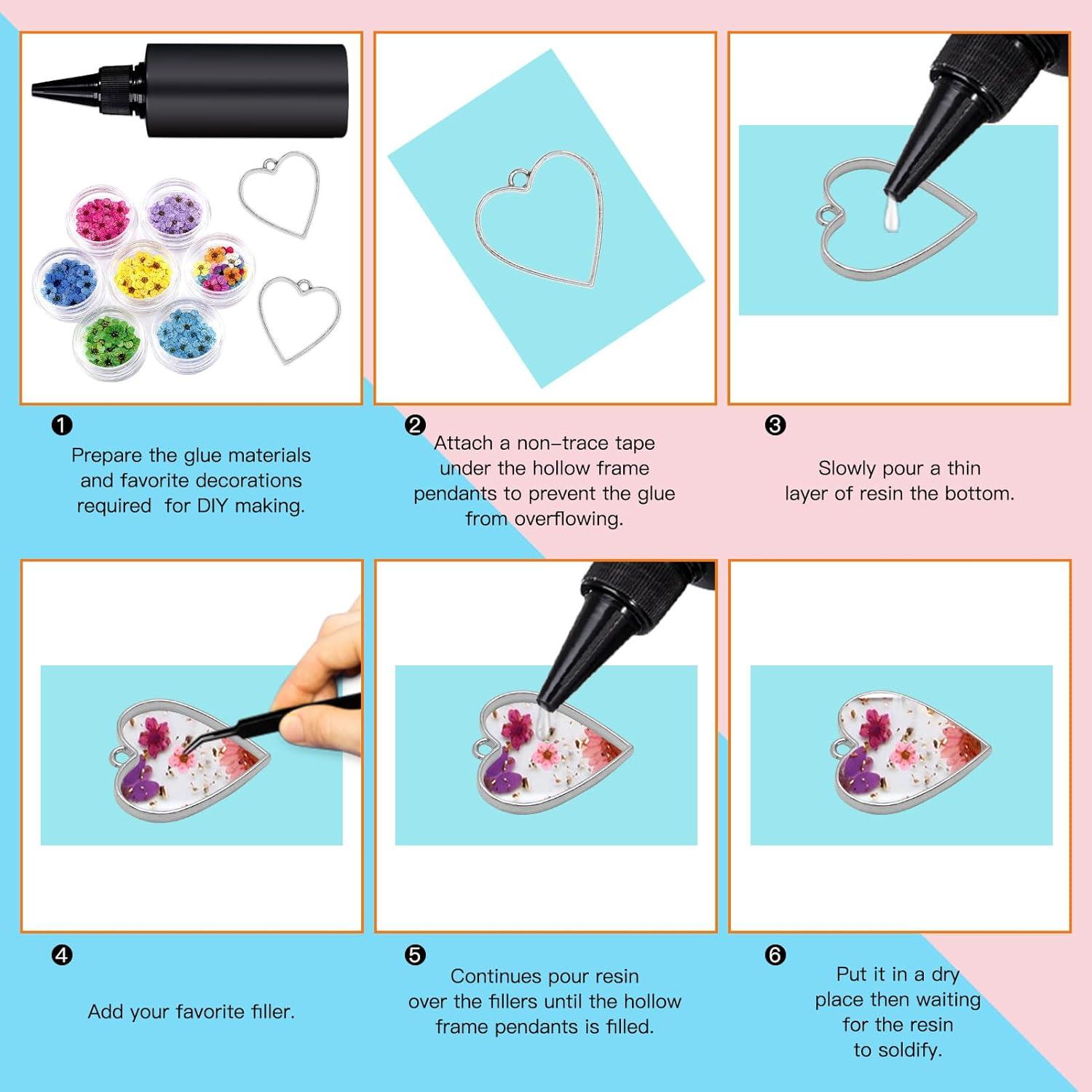 ❶

Prepare the glue materials and favorite decorations required  for DIY making.

❷

Attach a non-trace tape under the hollow frame pendants to prevent the glue from overflowing.

❸

Slowly pour a thin layer of resin the bottom.

❹

Add your favorite filler.

❺

Continues pour resin over the fillers until the hollow frame pendants is filled.

❻

Put it in a dry place then waiting for the resin to soldify.