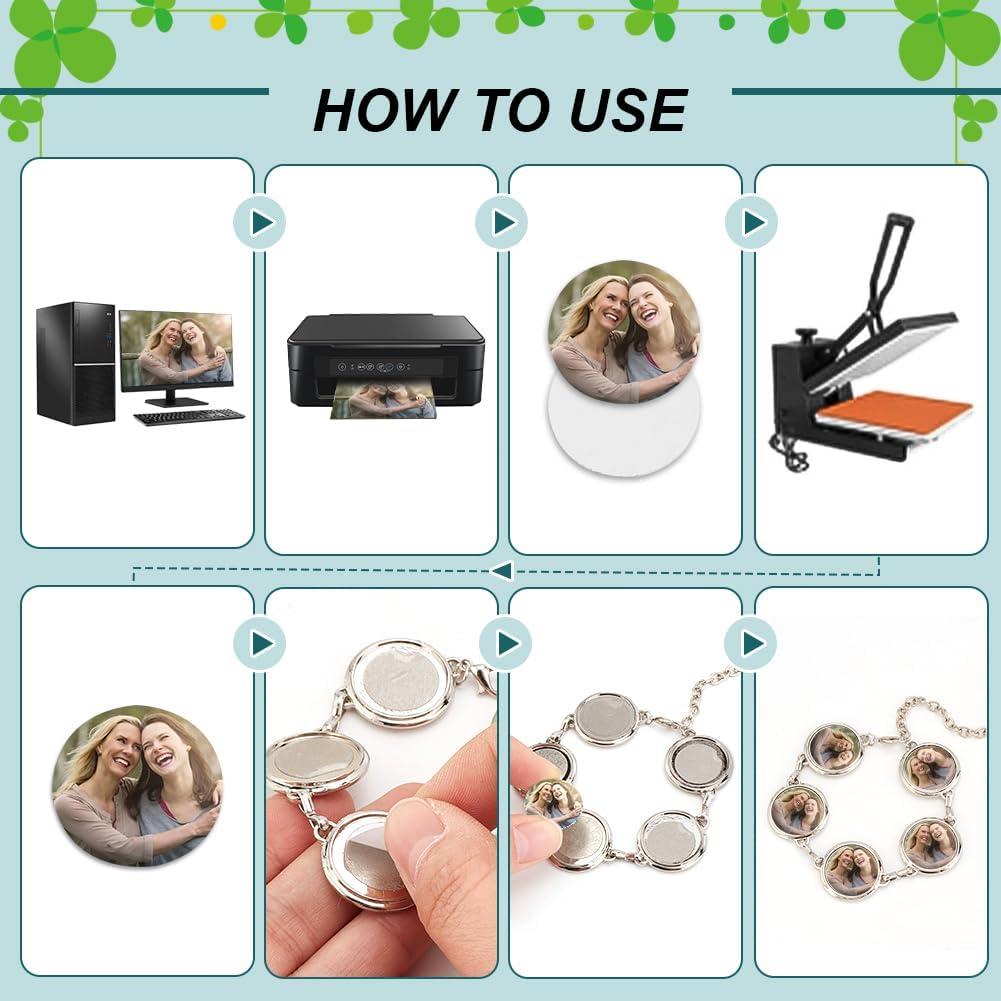 HOW TO USE