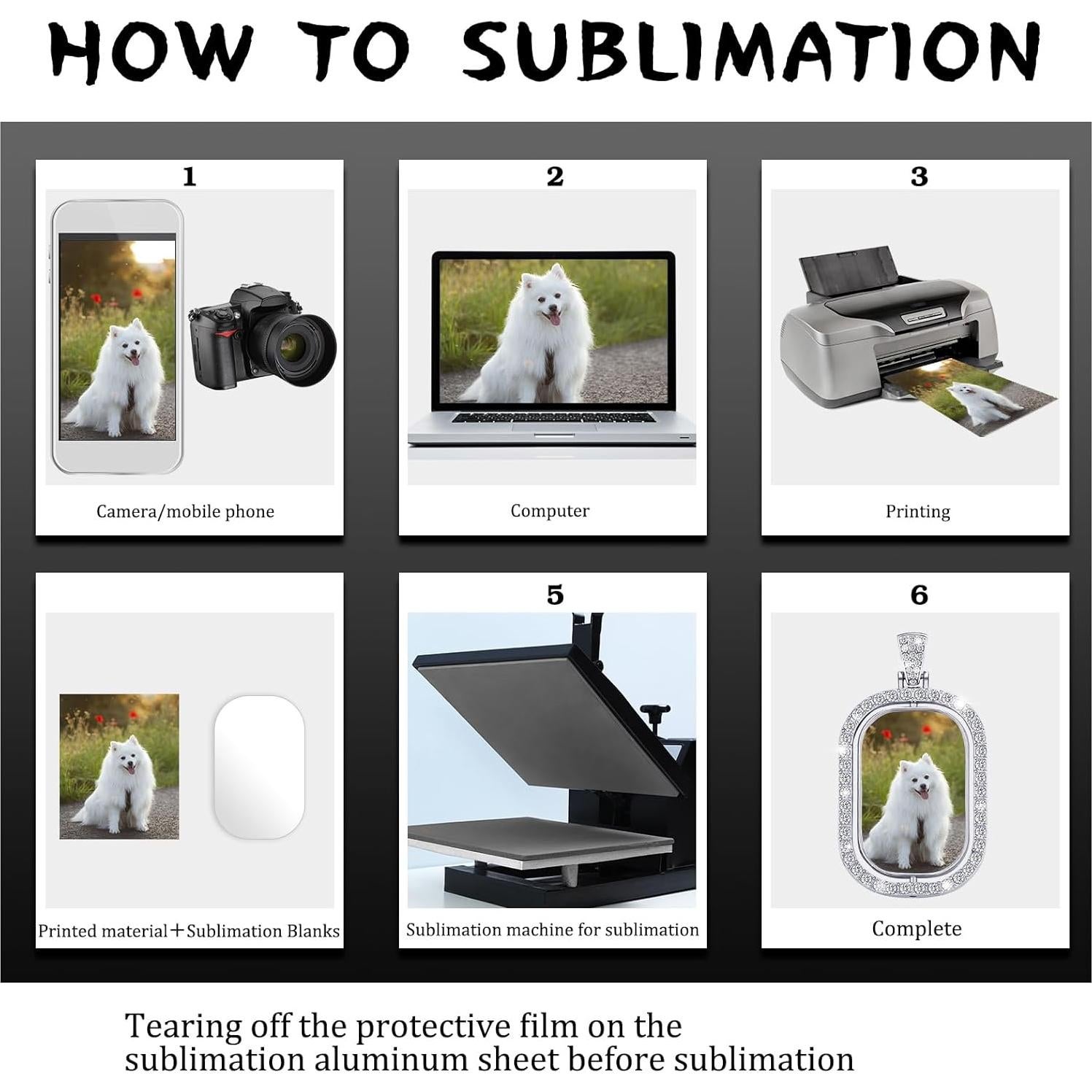 HOW TO SUBLIMATION

1

Camera/mobile phone

2

Computer

3

Printing

Printed material+Sublimation Blanks

5

Sublimation machine for sublimation

6

Complete

Tearing off the protective film on the sublimation aluminum sheet before sublimation