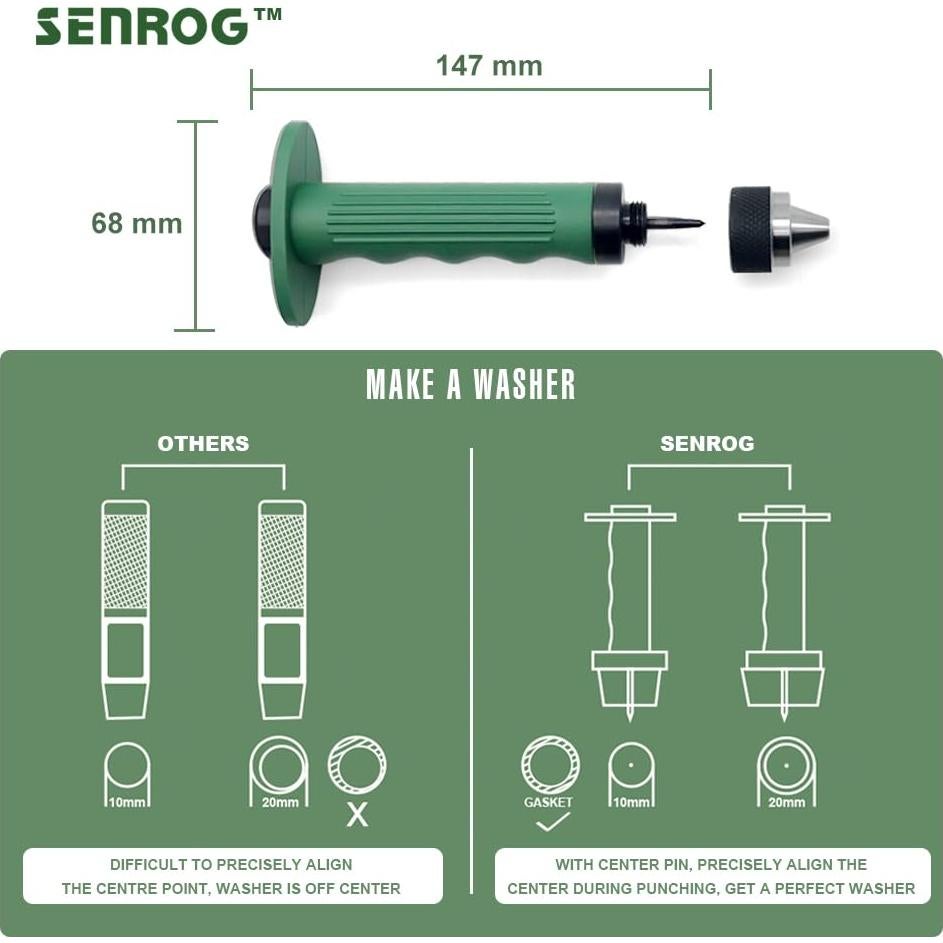 SENROG™

147 mm

68 mm

MAKE A WASHER

OTHERS

10mm

20mm

X

DIFFICULT TO PRECISELY ALIGN THE CENTRE POINT, WASHER IS OFF CENTER

SENROG

GASKET

10mm

20mm

WITH CENTER PIN, PRECISELY ALIGN THE CENTER DURING PUNCHING, GET A PERFECT WASHER