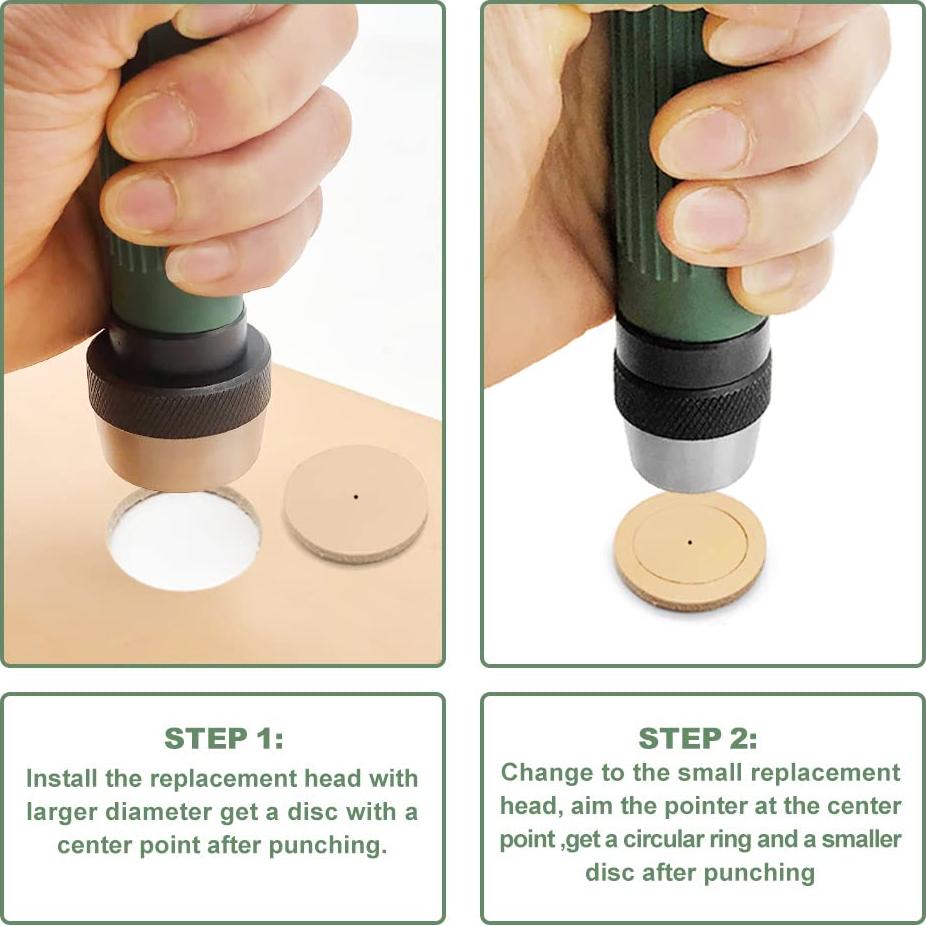 STEP 1:
Install the replacement head with larger diameter get a disc with a center point after punching.

STEP 2:
Change to the small replacement head, aim the pointer at the center point ,get a circular ring and a smaller disc after punching