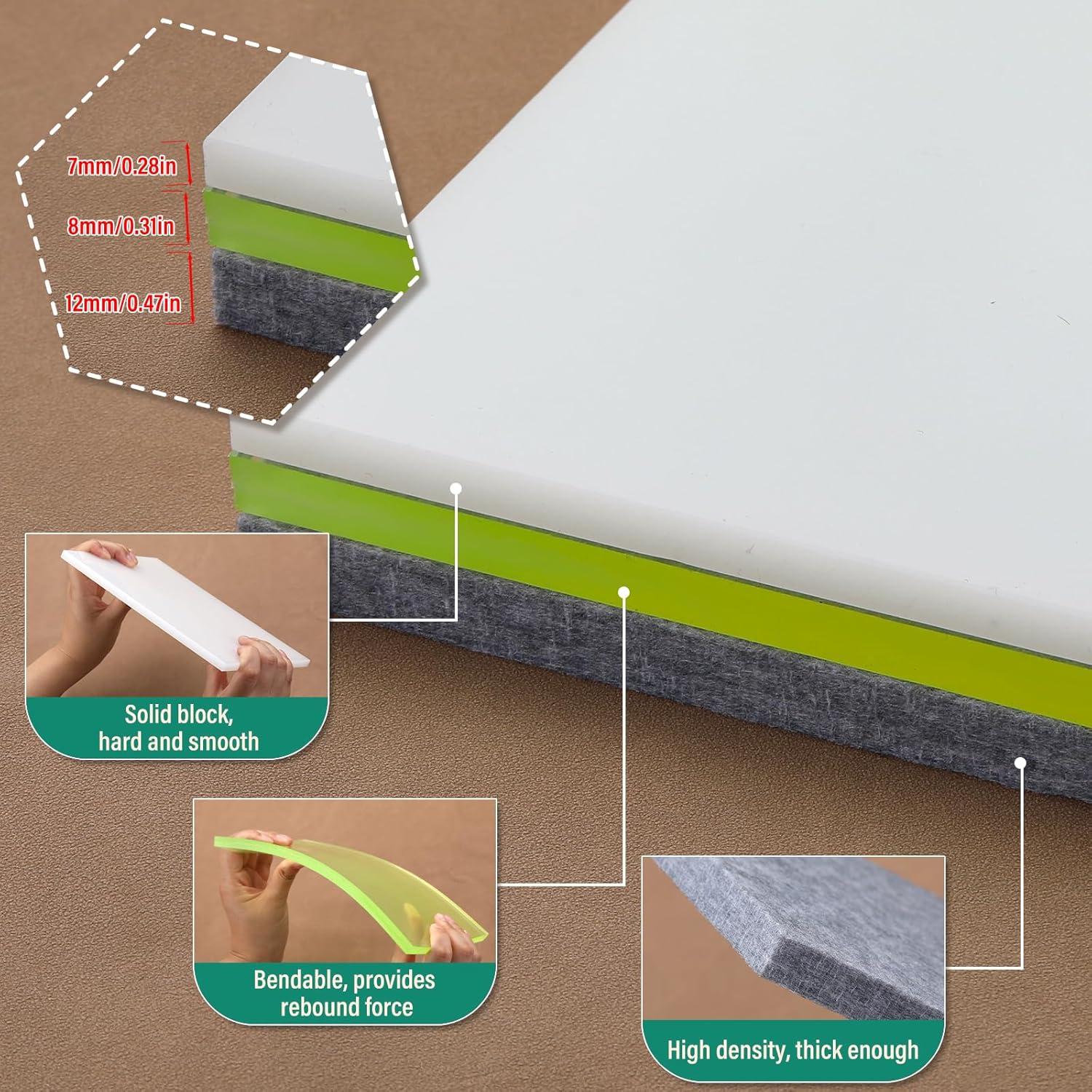 7mm/0.28in
8mm/0.31in
12mm/0.47in

Solid block, hard and smooth

Bendable, provides rebound force

High density, thick enough