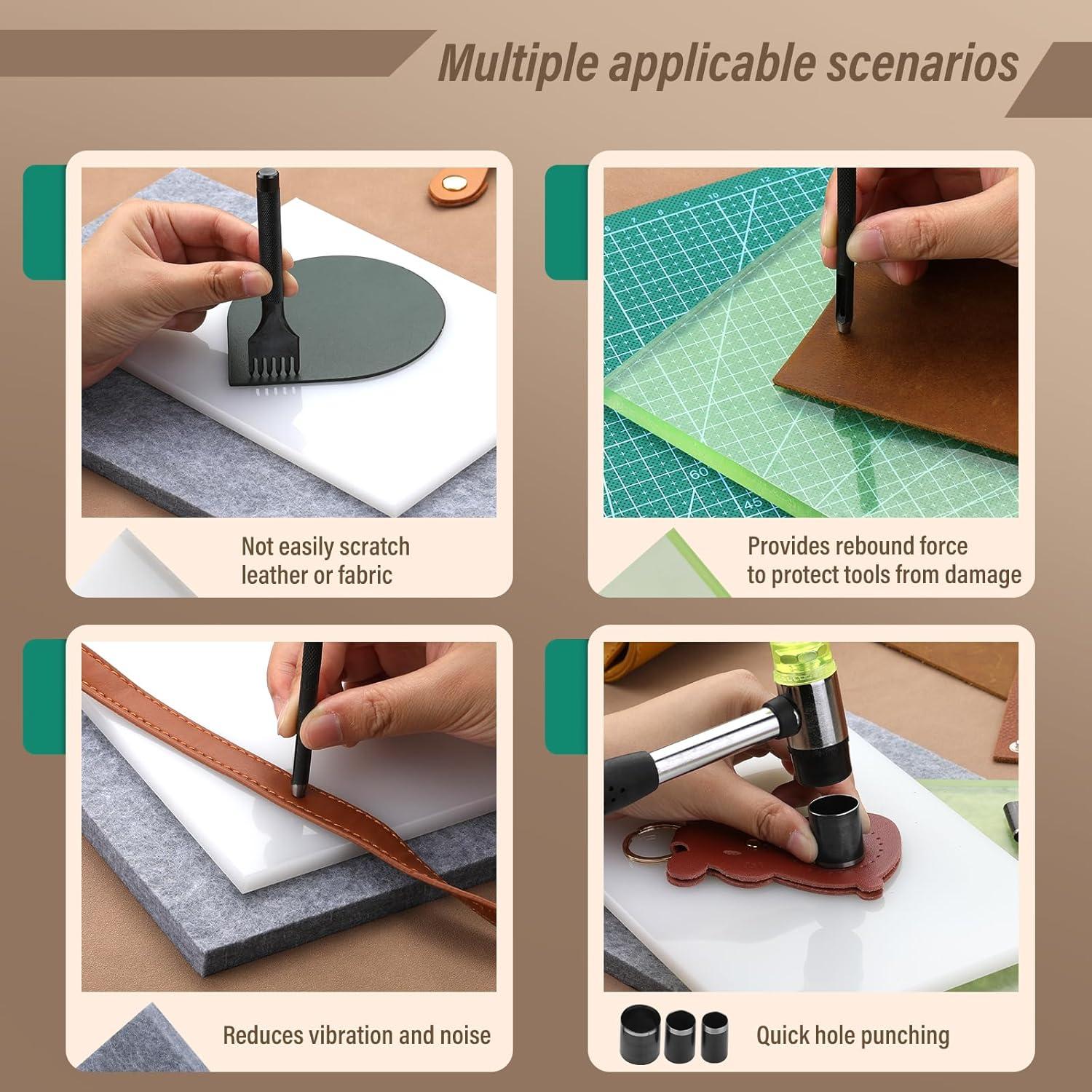 Multiple applicable scenarios

Not easily scratch leather or fabric

Provides rebound force to protect tools from damage

Reduces vibration and noise

Quick hole punching