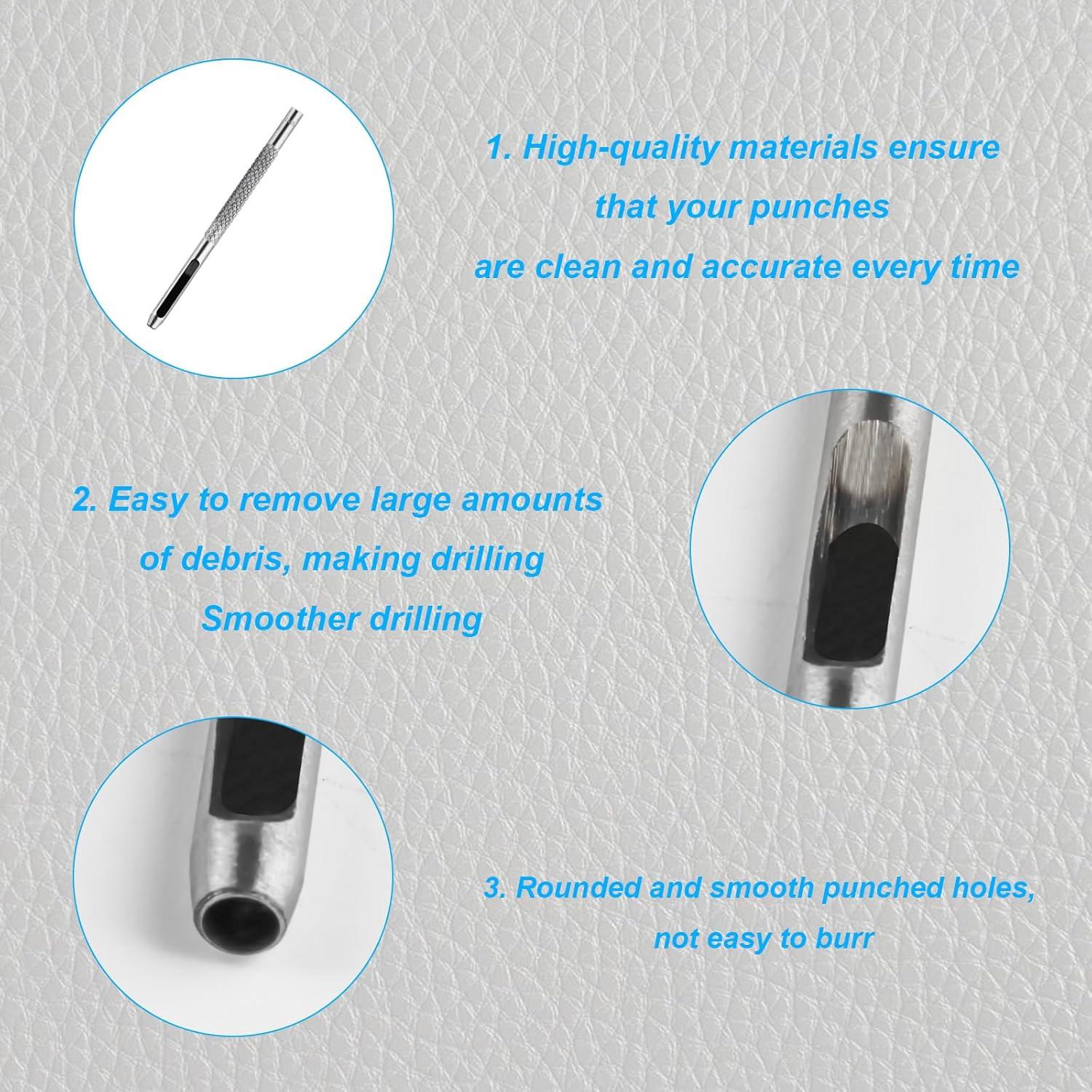 1. High-quality materials ensure that your punches are clean and accurate every time

2. Easy to remove large amounts of debris, making drilling Smoother drilling

3. Rounded and smooth punched holes, not easy to burr