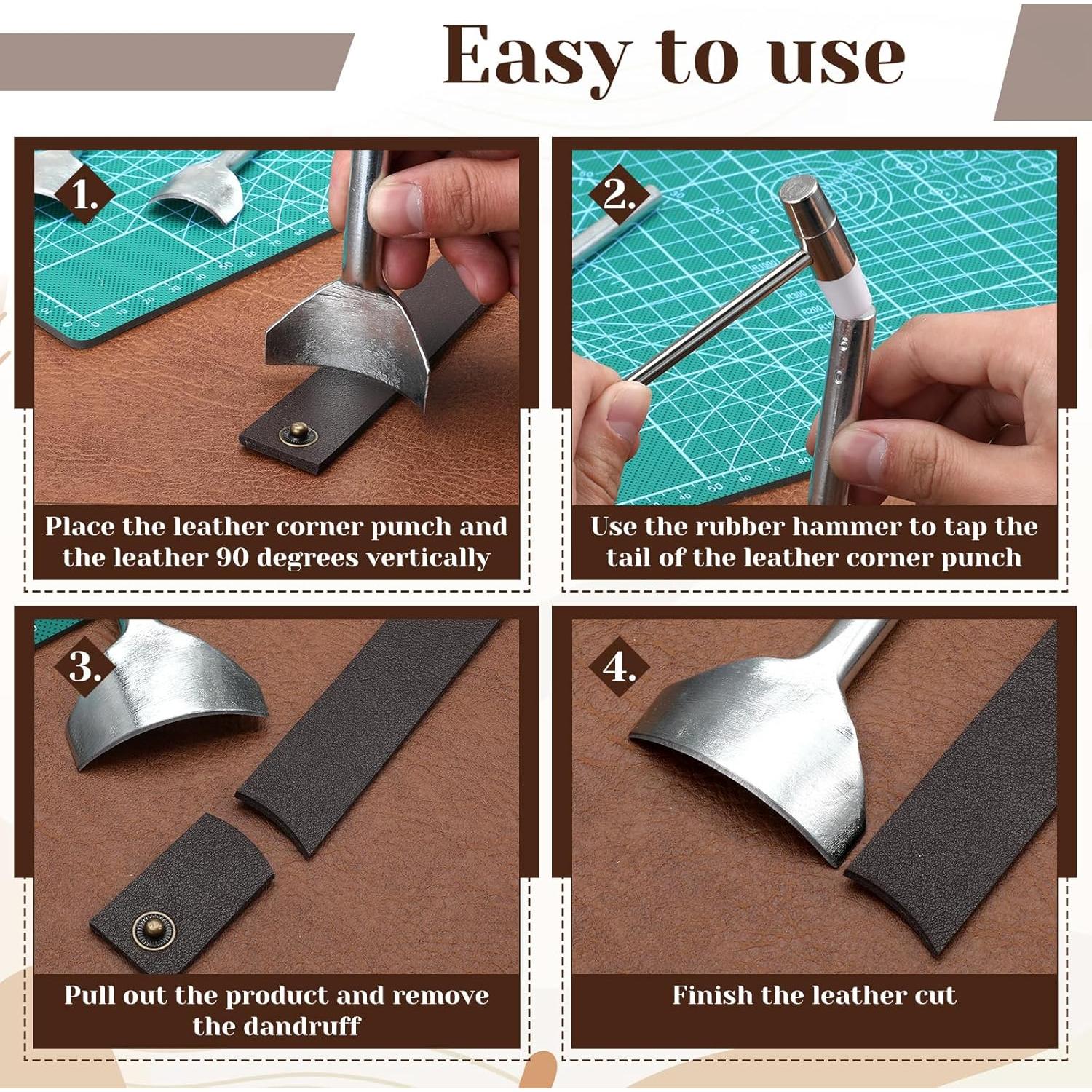 Easy to use

1.

Place the leather corner punch and the leather 90 degrees vertically

2.

Use the rubber hammer to tap the tail of the leather corner punch

3.

Pull out the product and remove the dandruff

4.

Finish the leather cut