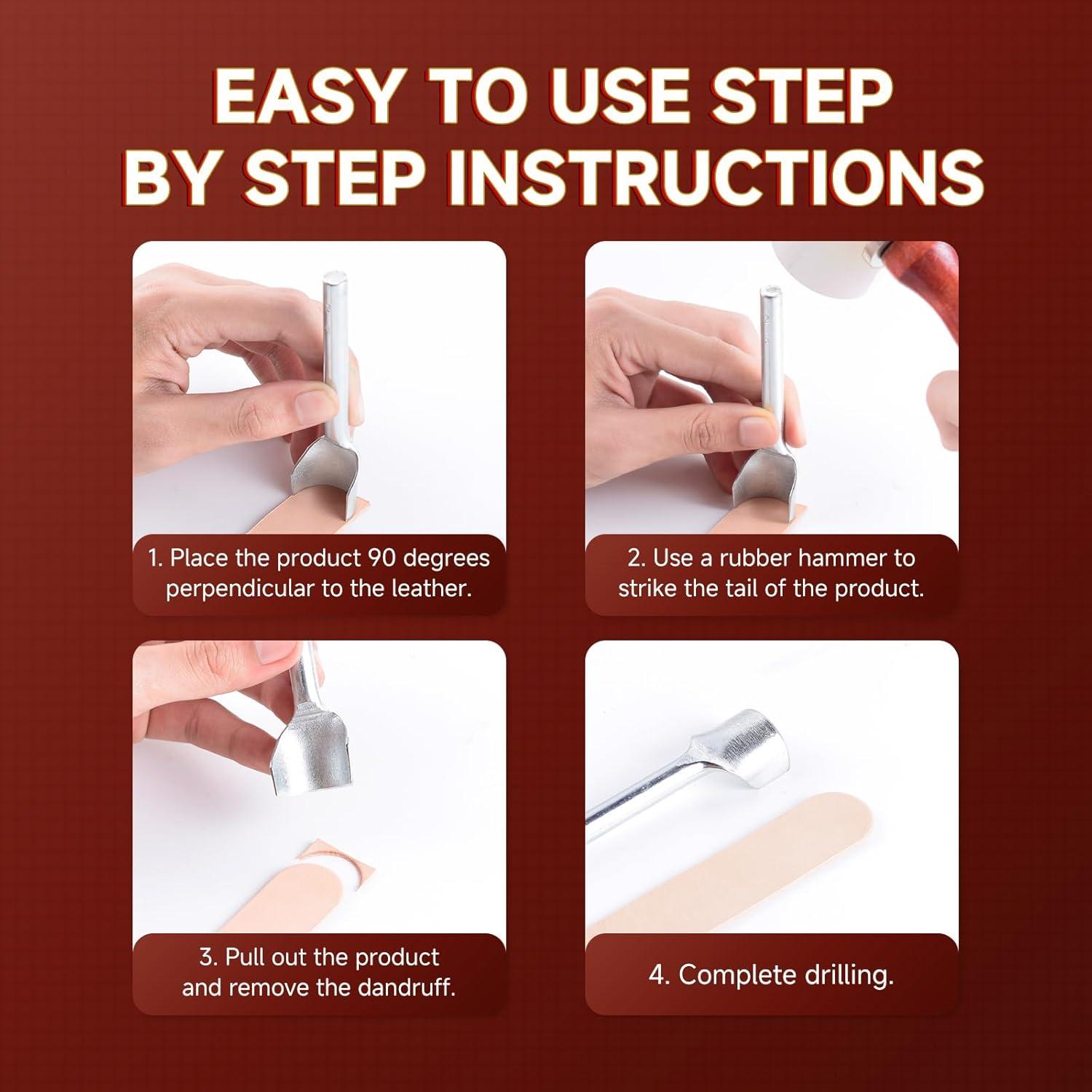 EASY TO USE STEP BY STEP INSTRUCTIONS

1. Place the product 90 degrees perpendicular to the leather.

2. Use a rubber hammer to strike the tail of the product.

3. Pull out the product and remove the dandruff.

4. Complete drilling.