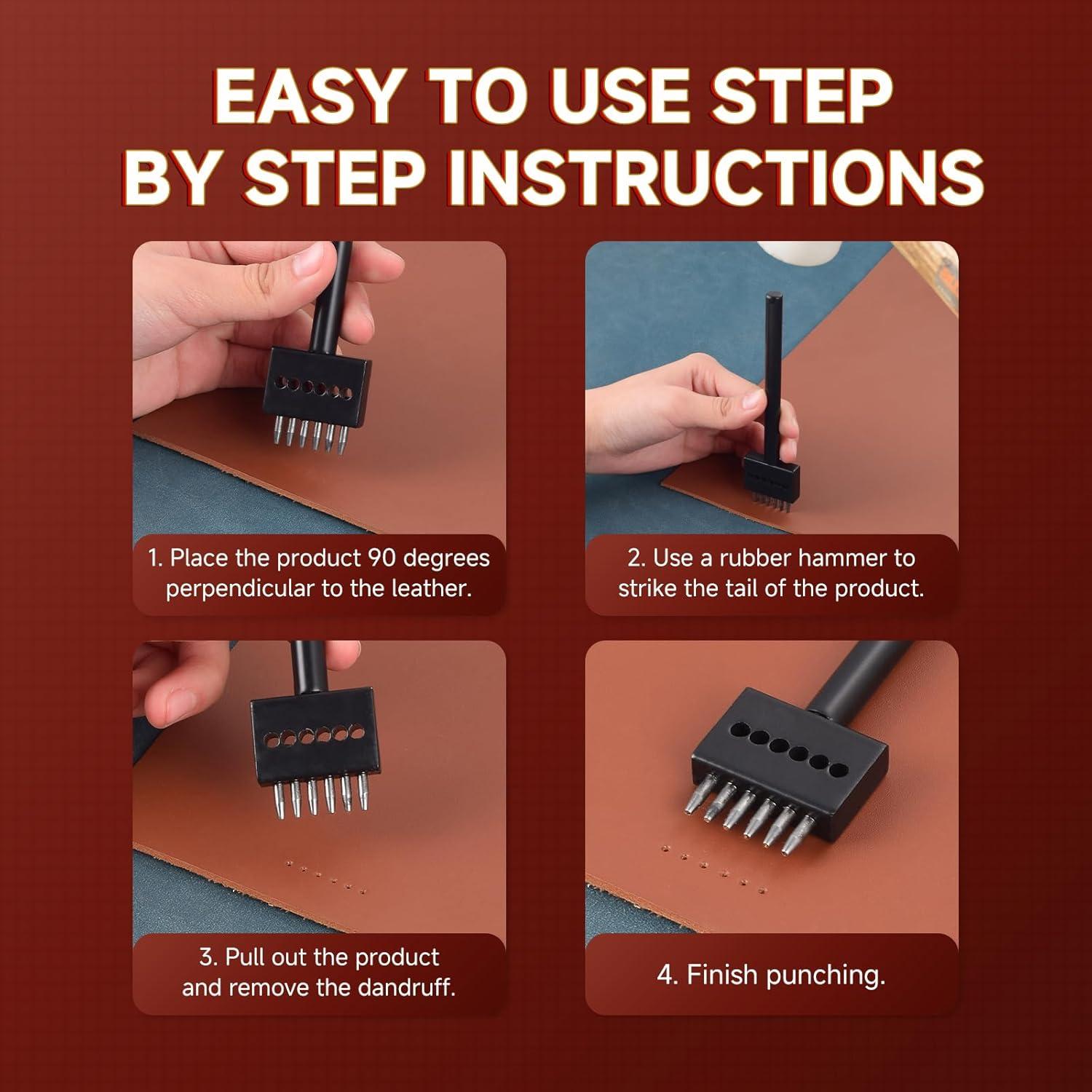 EASY TO USE STEP BY STEP INSTRUCTIONS

1. Place the product 90 degrees perpendicular to the leather.

2. Use a rubber hammer to strike the tail of the product.

3. Pull out the product and remove the dandruff.

4. Finish punching.