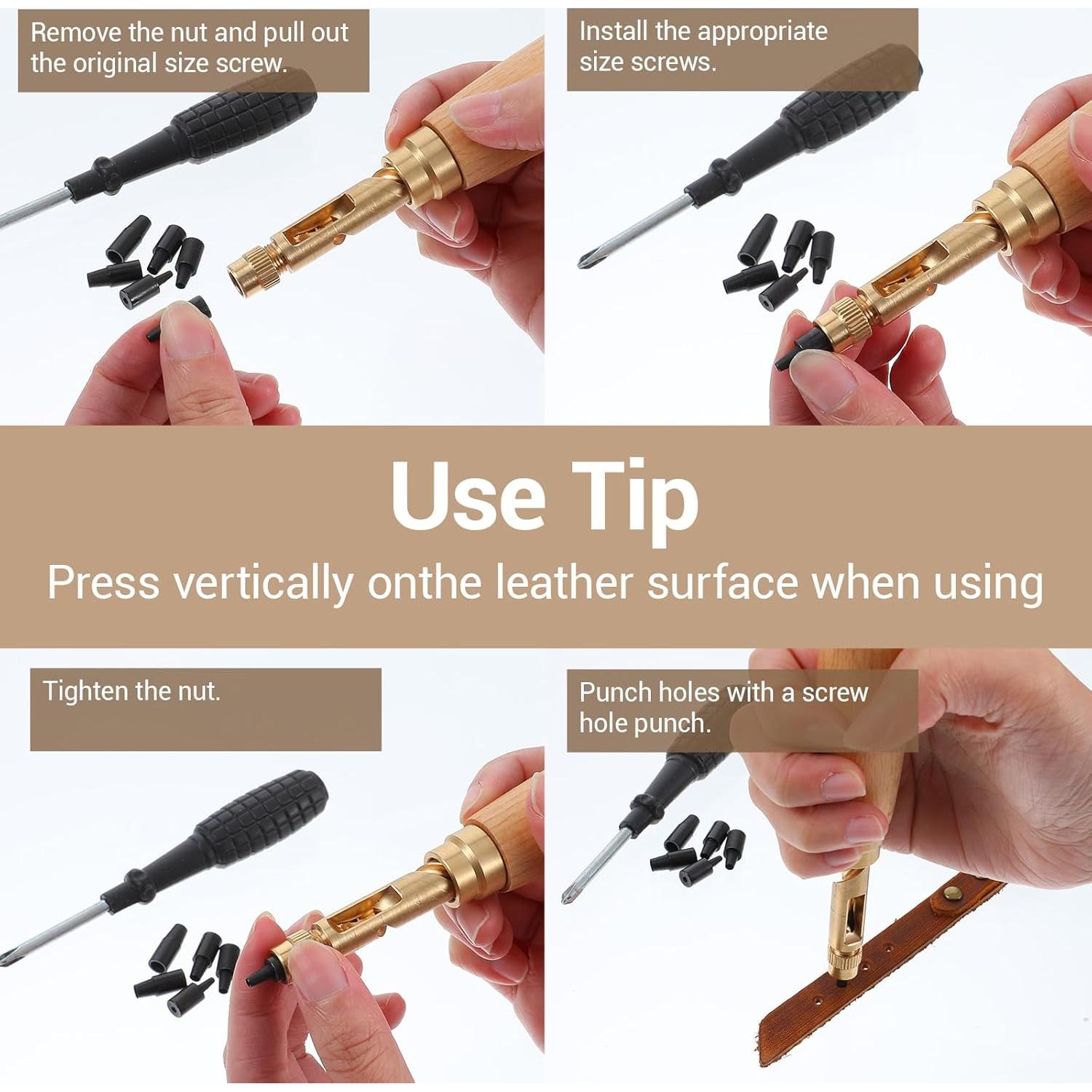 Remove the nut and pull out the original size screw.

Install the appropriate size screws.

Use Tip

Press vertically onthe leather surface when using

Tighten the nut.

Punch holes with a screw hole punch.