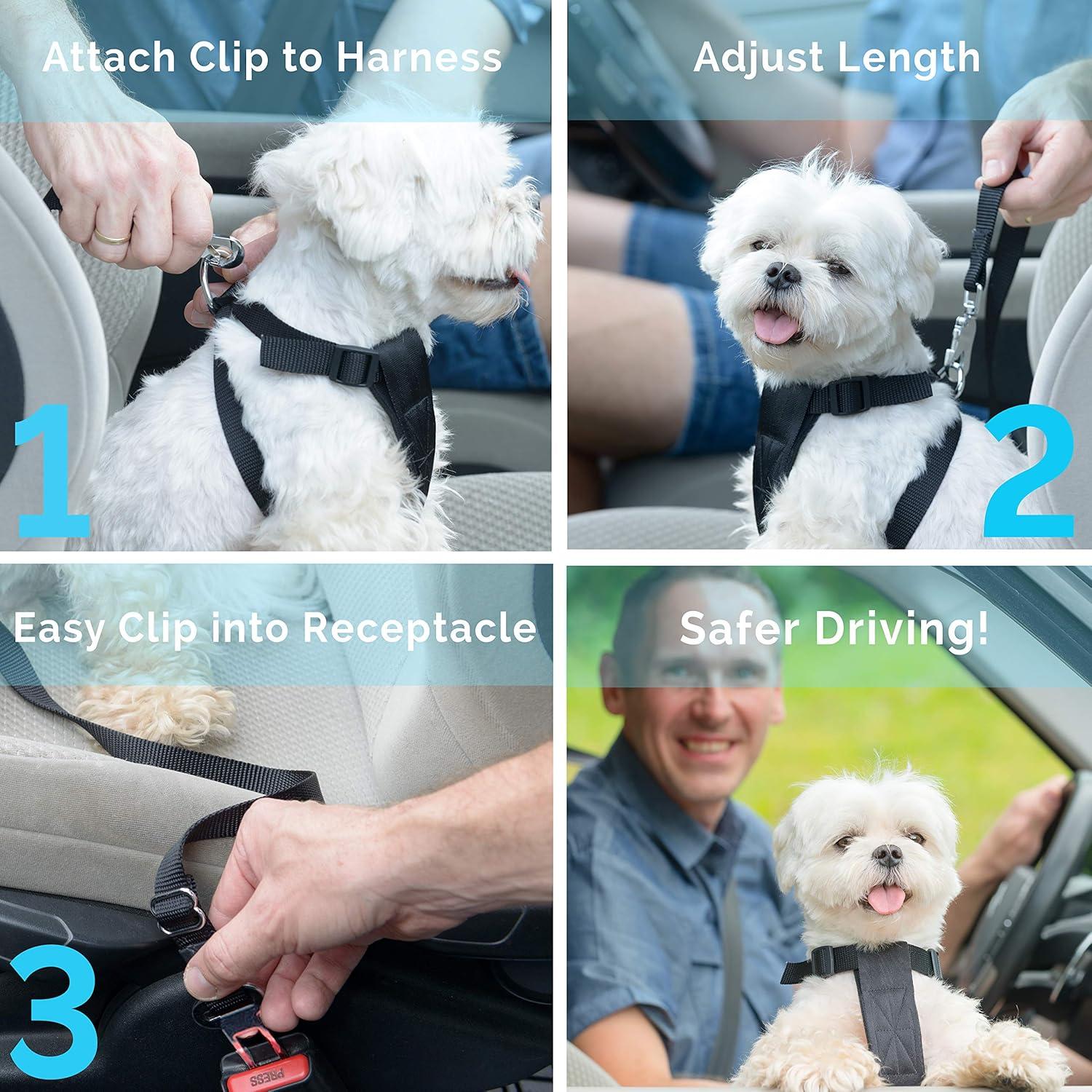 Attach Clip to Harness

1

Adjust Length

2

Easy Clip into Receptacle

3

PRESS

Safer Driving!