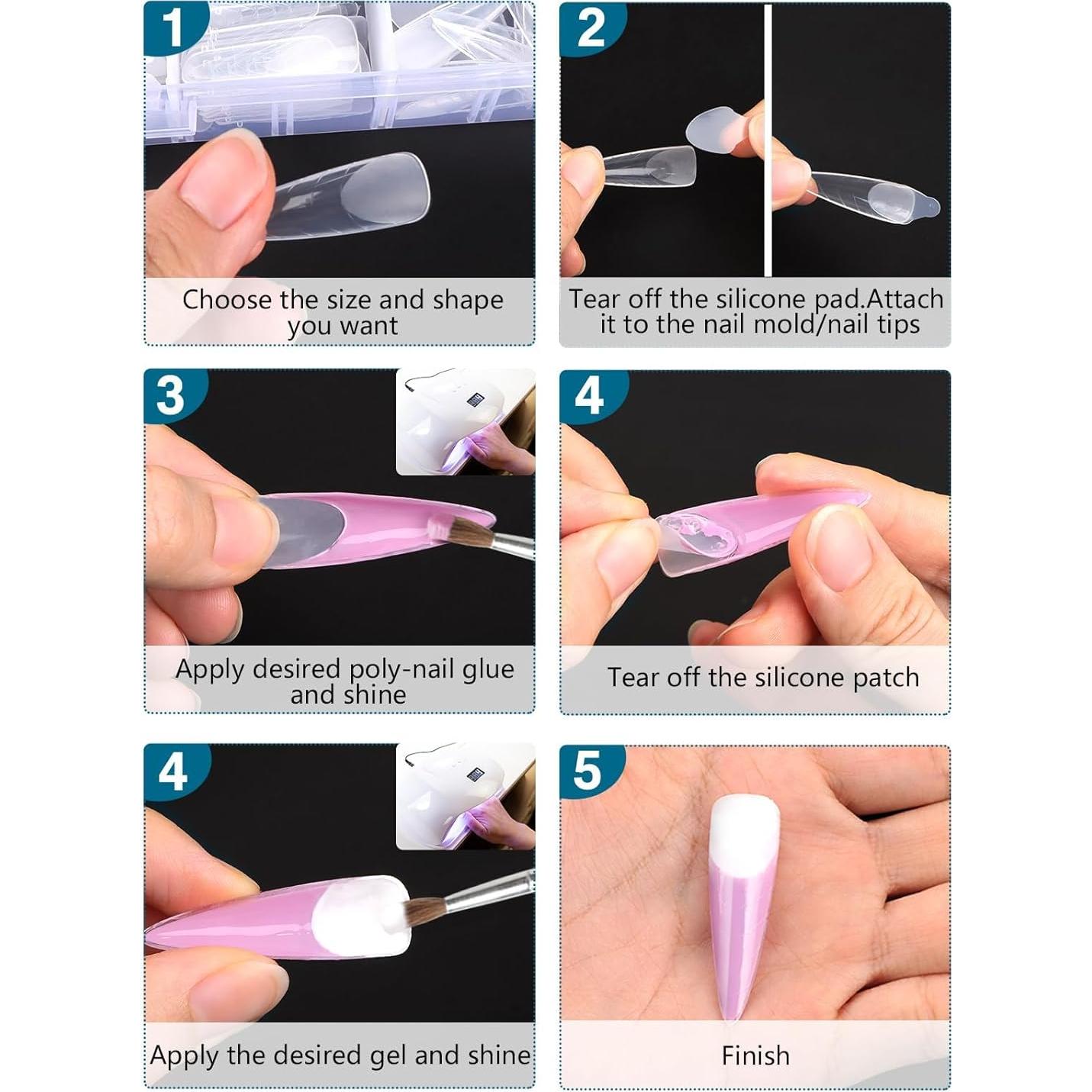 1

Choose the size and shape you want

2

Tear off the silicone pad.Attach it to the nail mold/nail tips

3

Apply desired poly-nail glue and shine

4

Tear off the silicone patch

4

Apply the desired gel and shine

5

Finish