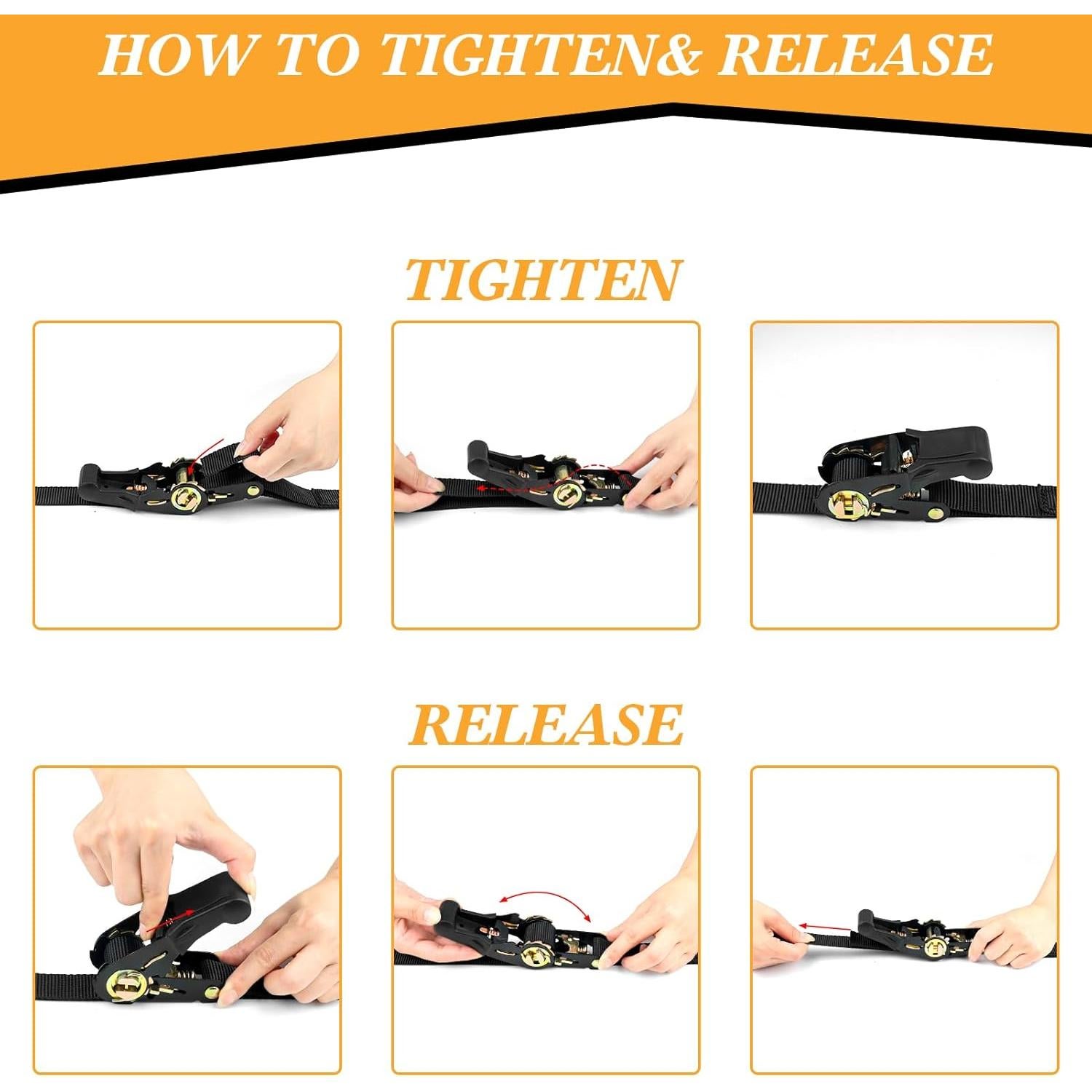 HOW TO TIGHTEN& RELEASE

TIGHTEN

RELEASE