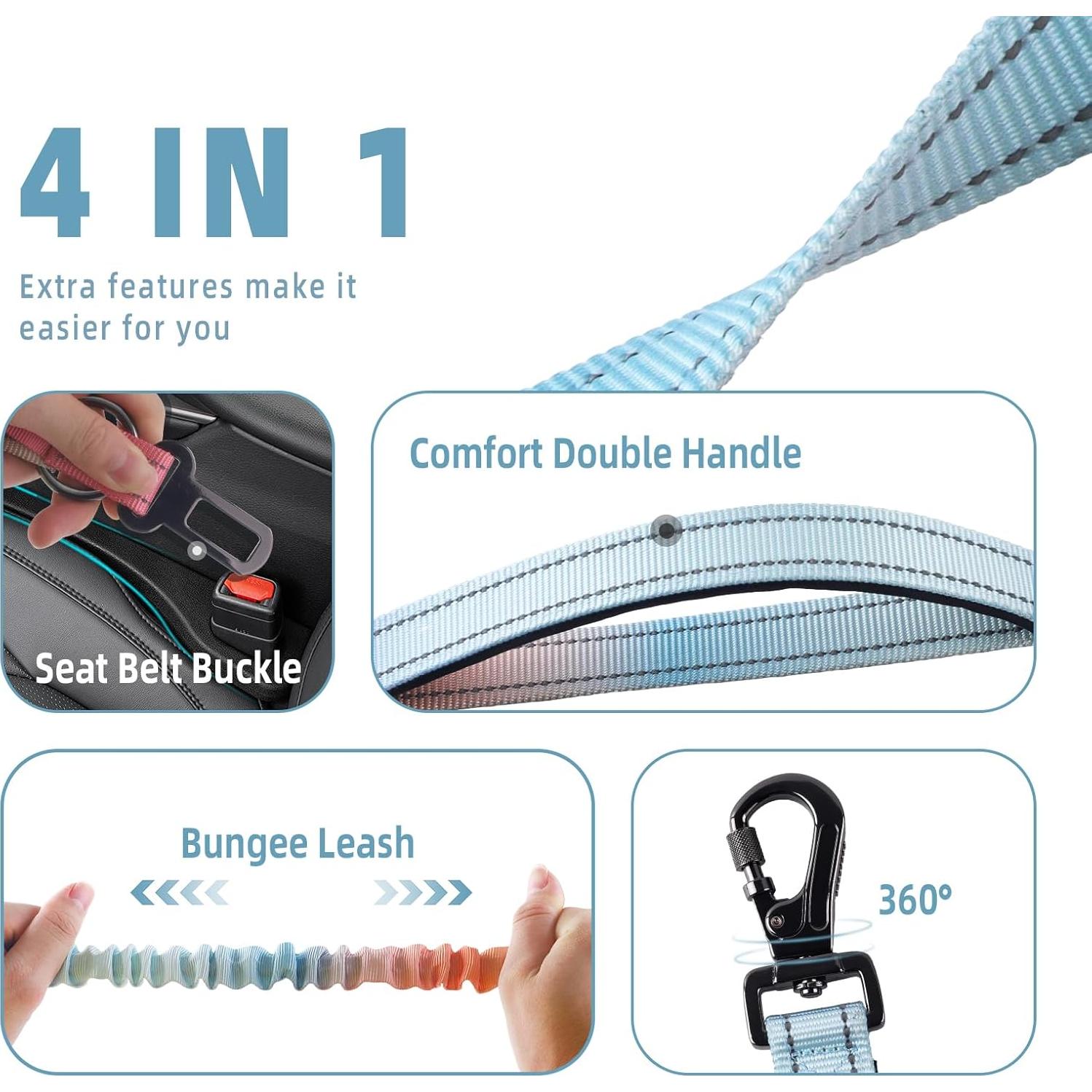 4 IN 1

Extra features make it easier for you

Seat Belt Buckle

Comfort Double Handle

Bungee Leash

360°