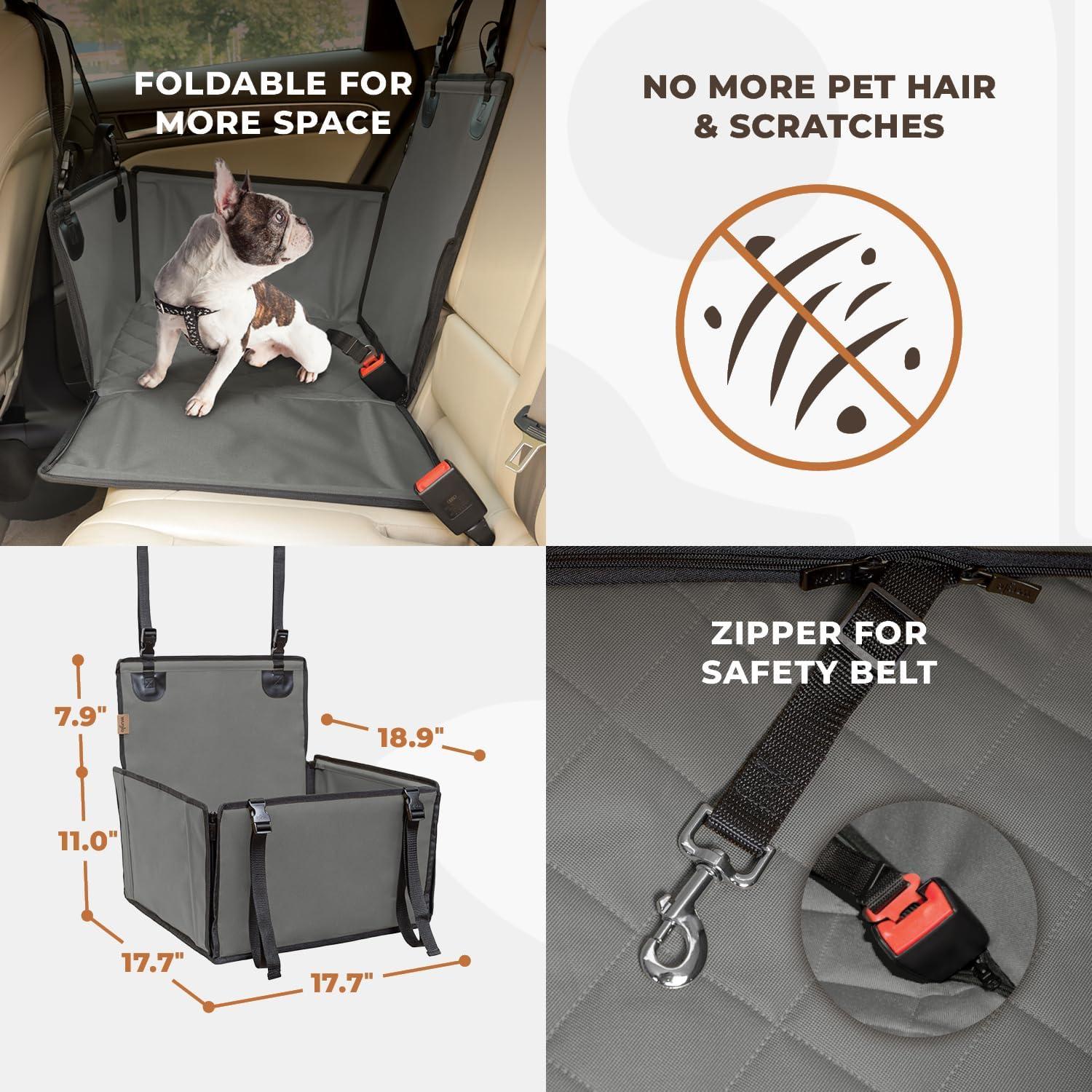 FOLDABLE FOR MORE SPACE

NO MORE PET HAIR & SCRATCHES

7.9"

18.9"

11.0"

17.7"

17.7"

ZIPPER FOR SAFETY BELT