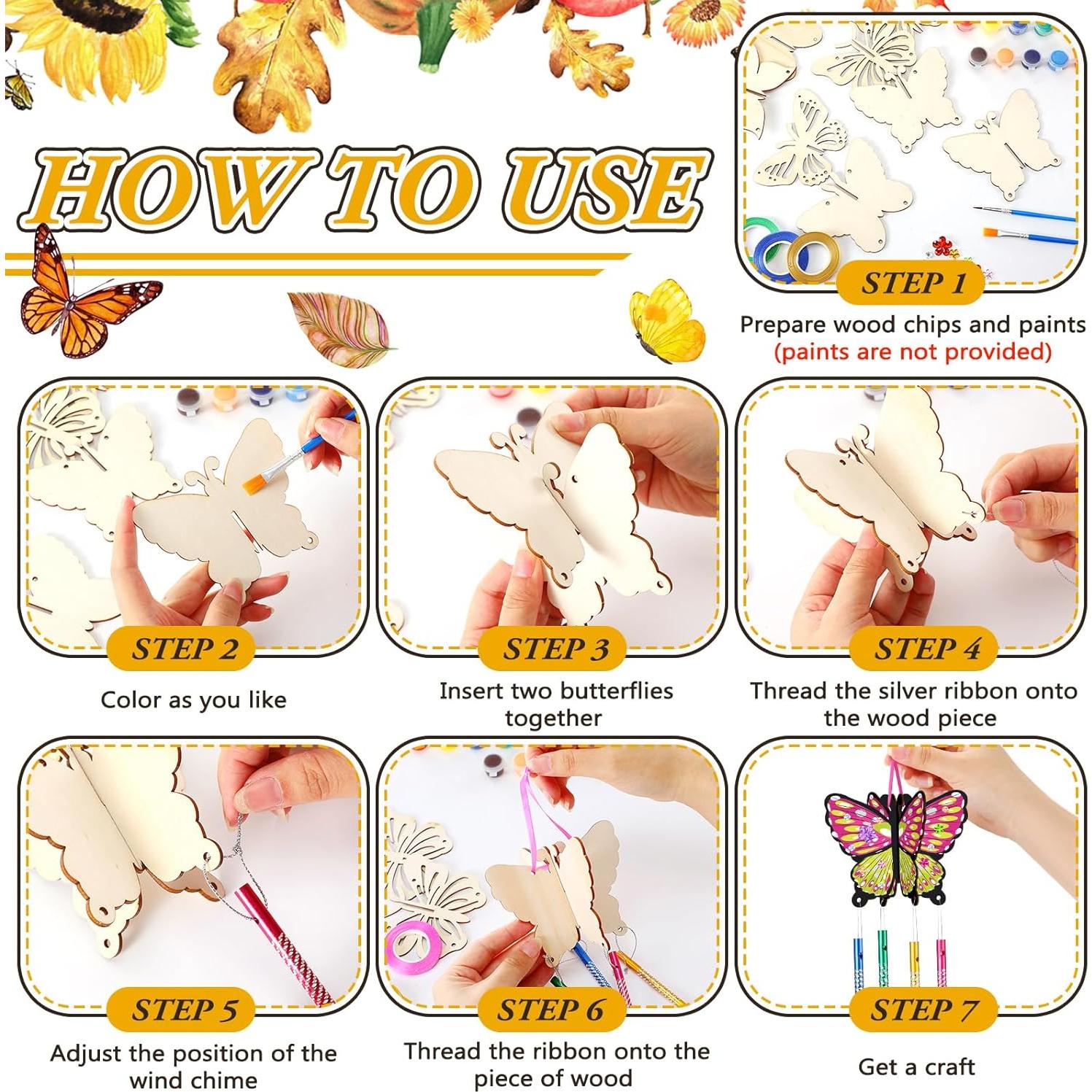 HOW TO USE

STEP 1

Prepare wood chips and paints
(paints are not provided)

STEP 2

Color as you like

STEP 3

Insert two butterflies together

STEP 4

Thread the silver ribbon onto the wood piece

STEP 5

Adjust the position of the wind chime

STEP 6

Thread the ribbon onto the piece of wood

STEP 7

Get a craft