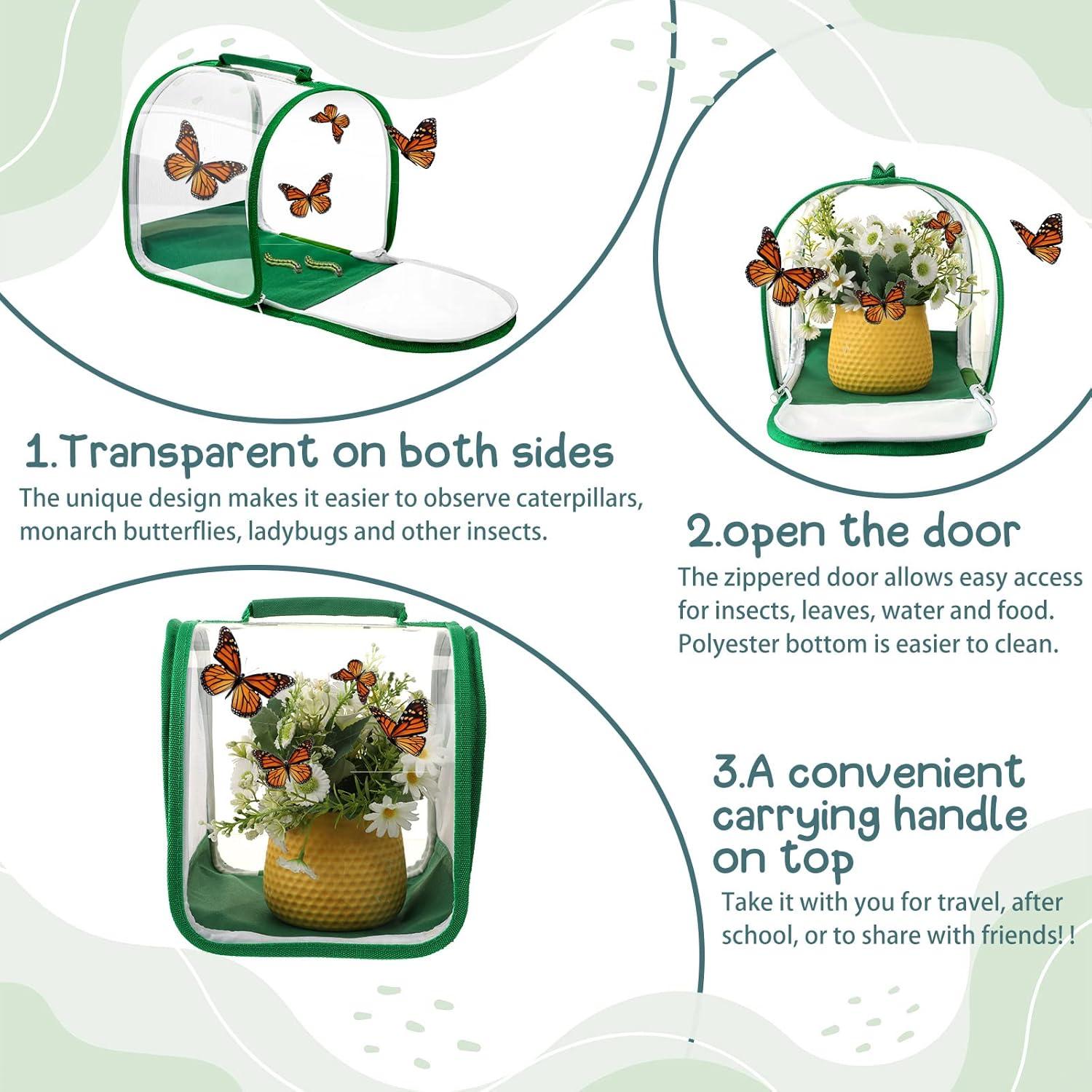 1.Transparent on both sides

The unique design makes it easier to observe caterpillars, monarch butterflies, ladybugs and other insects.

2.open the door

The zippered door allows easy access for insects, leaves, water and food. Polyester bottom is easier to clean.

3.A convenient carrying handle on top

Take it with you for travel, after school, or to share with friends! !