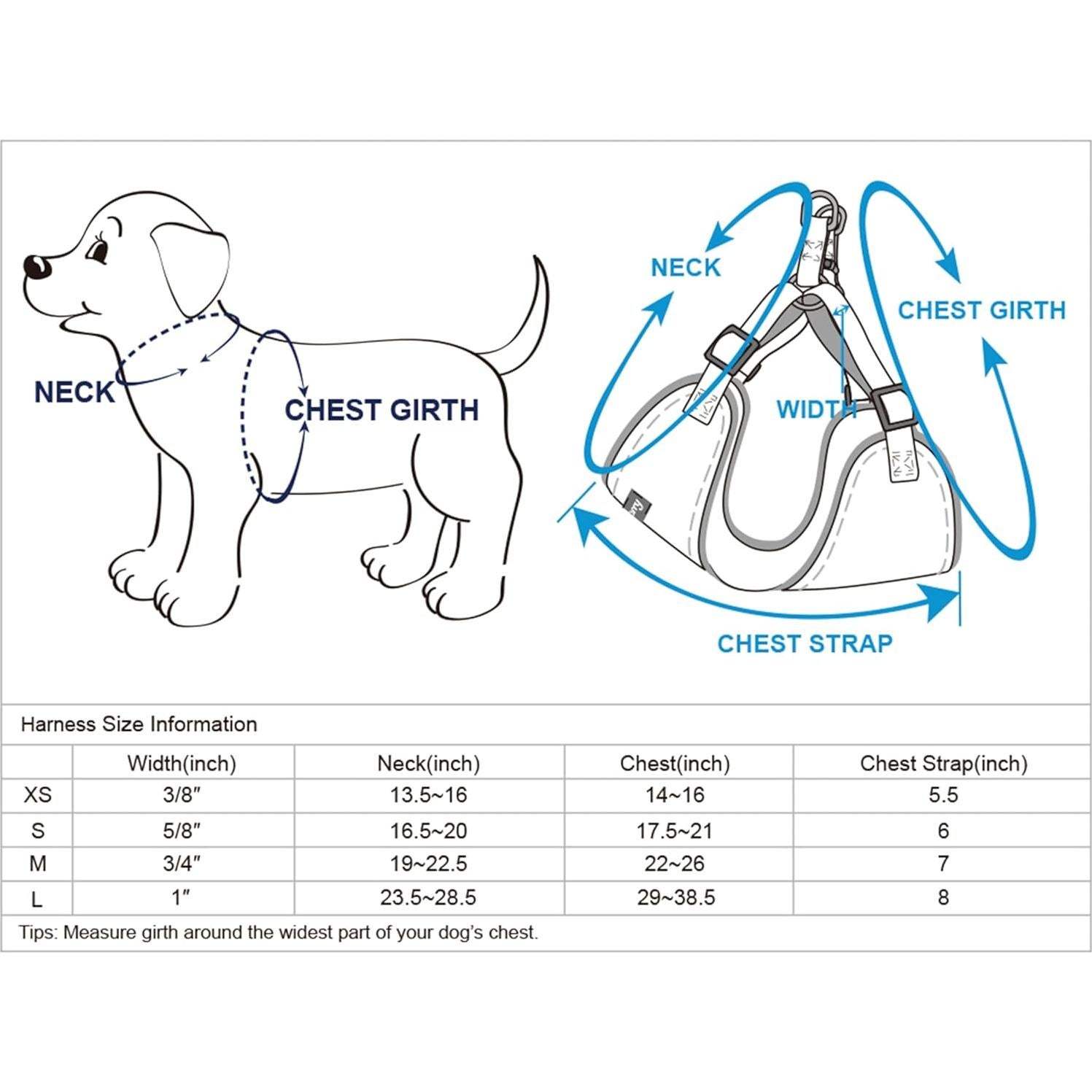 NECK

CHEST GIRTH

NECK

CHEST GIRTH

WIDTH

CHEST STRAP

Harness Size Information

| | Width(inch) | Neck(inch) | Chest(inch) | Chest Strap(inch) |
|---|---|---|---|---|
| XS | 3/8″ | 13.5~16 | 14~16 | 5.5 |
| S | 5/8″ | 16.5~20 | 17.5~21 | 6 |
| M | 3/4″ | 19~22.5 | 22~26 | 7 |
| L | 1″ | 23.5~28.5 | 29~38.5 | 8 |

Tips: Measure girth around the widest part of your dog's chest.