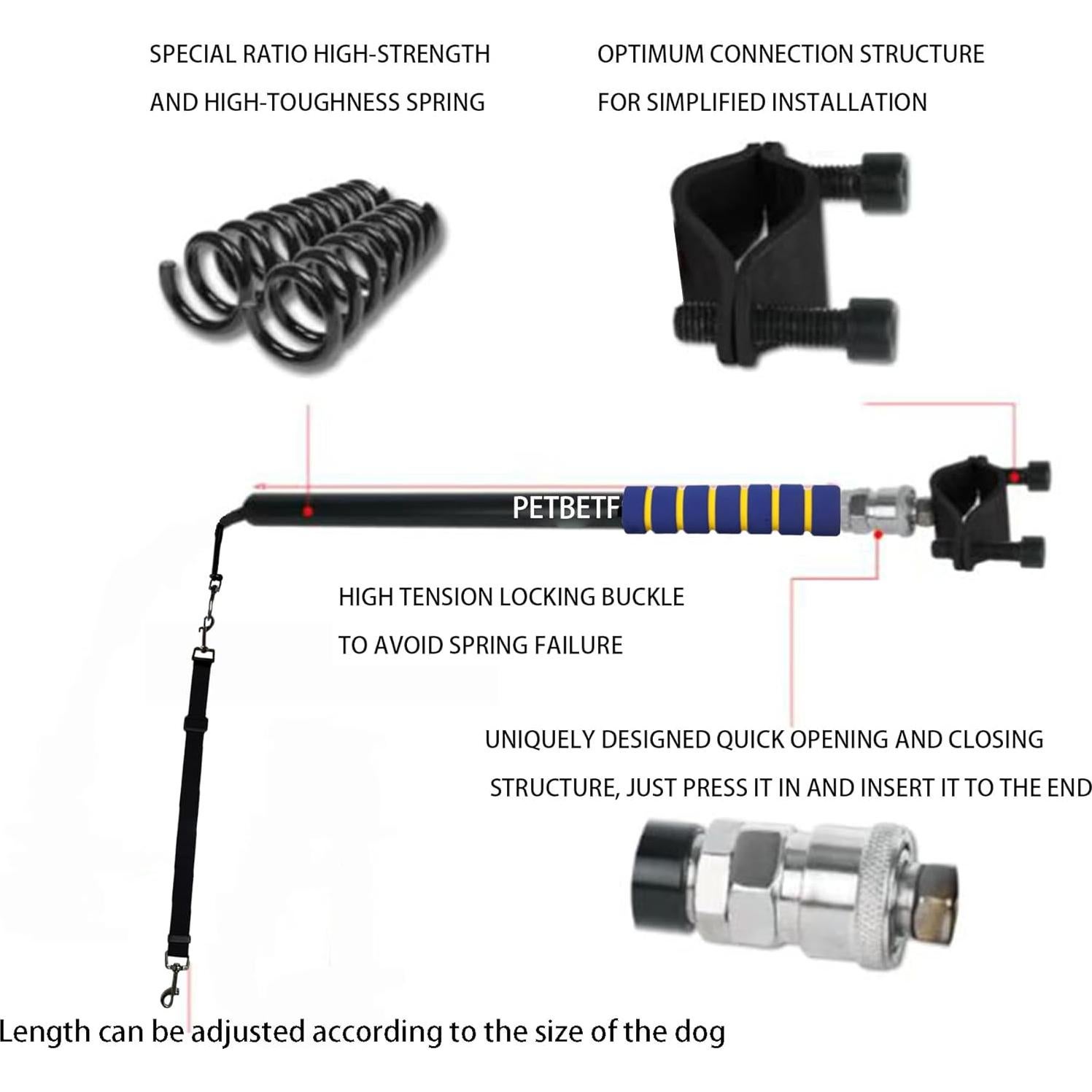 SPECIAL RATIO HIGH-STRENGTH
AND HIGH-TOUGHNESS SPRING

OPTIMUM CONNECTION STRUCTURE
FOR SIMPLIFIED INSTALLATION

PETBETF

HIGH TENSION LOCKING BUCKLE
TO AVOID SPRING FAILURE

UNIQUELY DESIGNED QUICK OPENING AND CLOSING
STRUCTURE, JUST PRESS IT IN AND INSERT IT TO THE END

Length can be adjusted according to the size of the dog