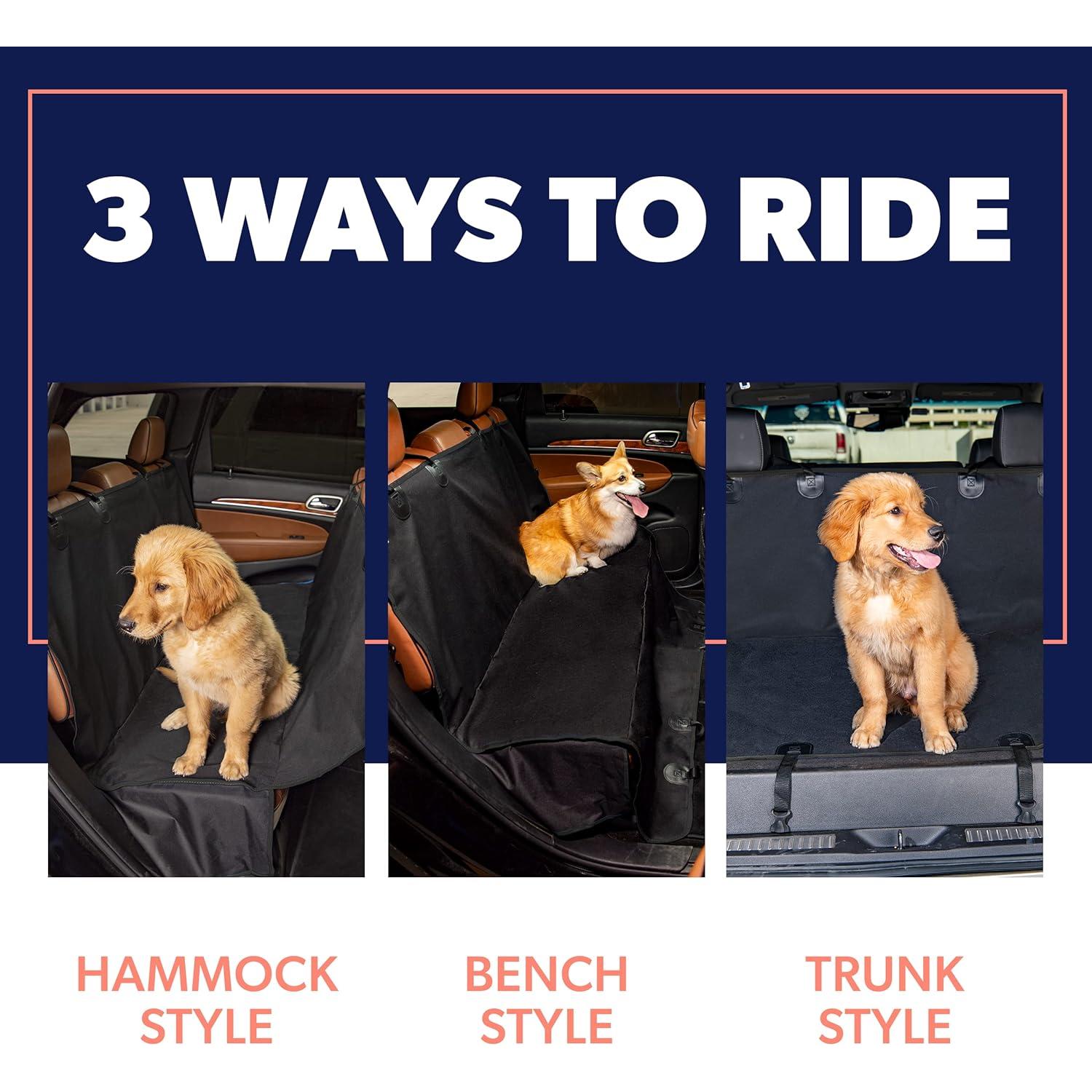 3 WAYS TO RIDE

HAMMOCK STYLE

BENCH STYLE

TRUNK STYLE