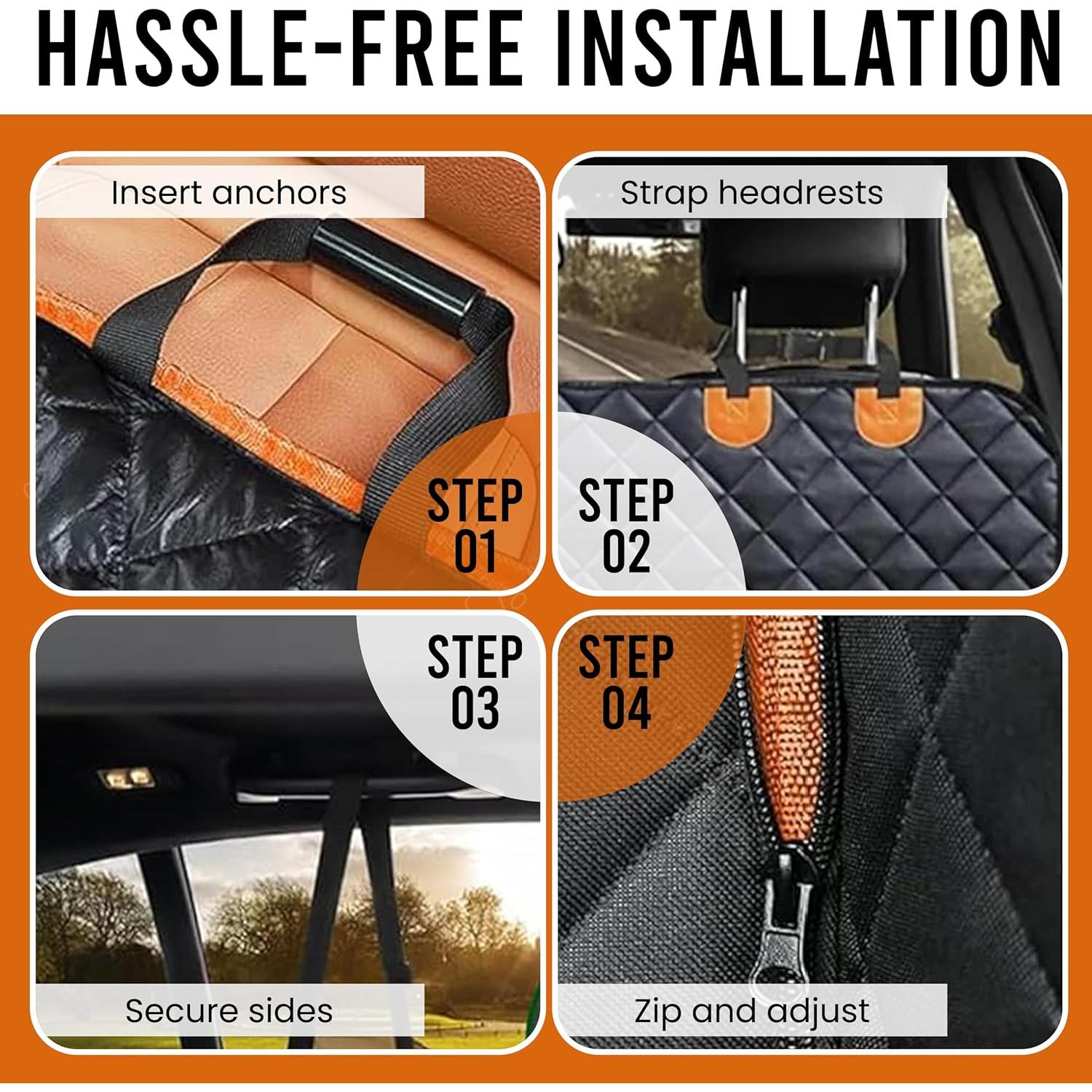 HASSLE-FREE INSTALLATION

Insert anchors

STEP 01

Strap headrests

STEP 02

STEP 03

Secure sides

STEP 04

Zip and adjust