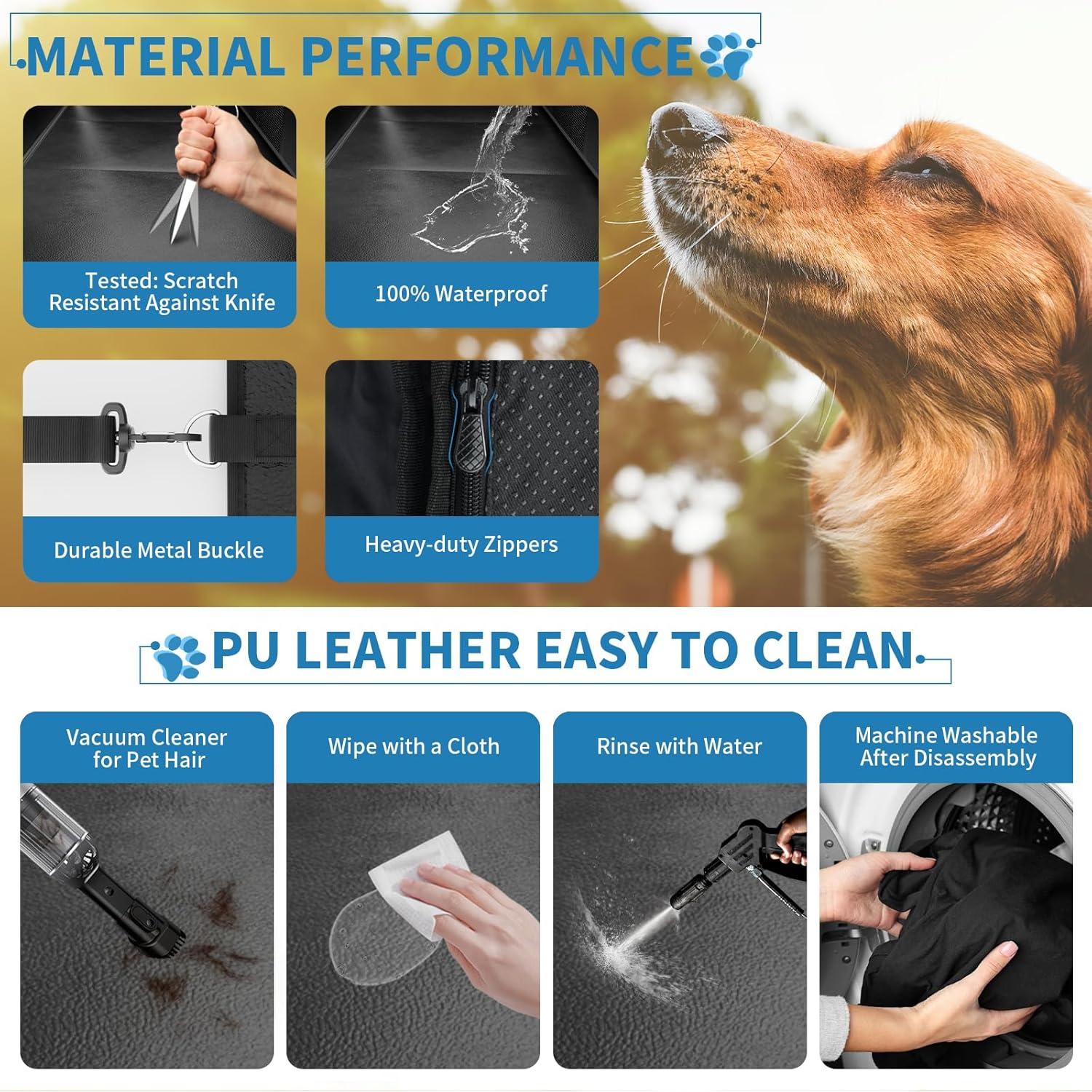 MATERIAL PERFORMANCE

Tested: Scratch Resistant Against Knife

100% Waterproof

Durable Metal Buckle

Heavy-duty Zippers

PU LEATHER EASY TO CLEAN

Vacuum Cleaner for Pet Hair

Wipe with a Cloth

Rinse with Water

Machine Washable After Disassembly