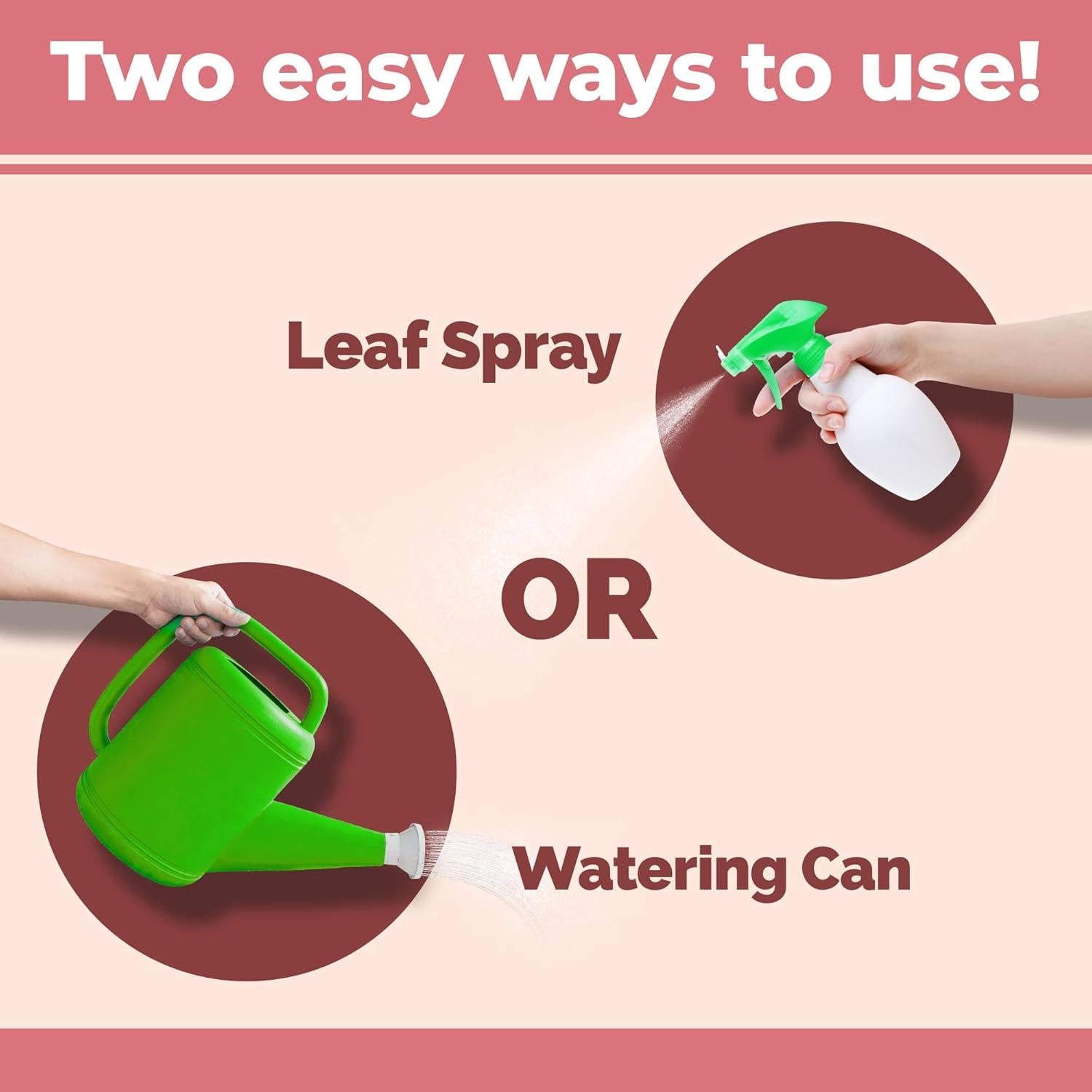 Two easy ways to use!

Leaf Spray

OR

Watering Can