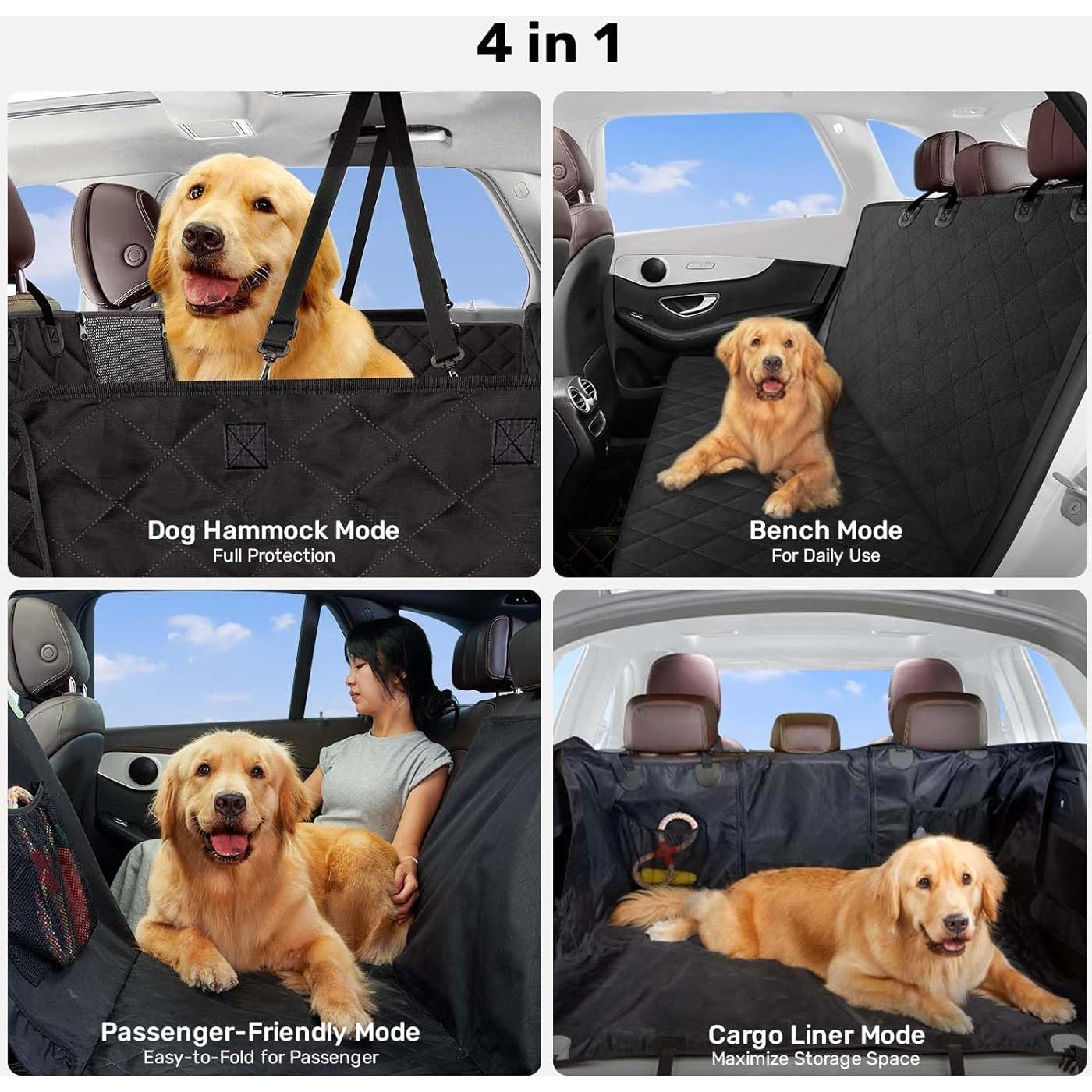 4 in 1

Dog Hammock Mode
Full Protection

Bench Mode
For Daily Use

Passenger-Friendly Mode
Easy-to-Fold for Passenger

Cargo Liner Mode
Maximize Storage Space