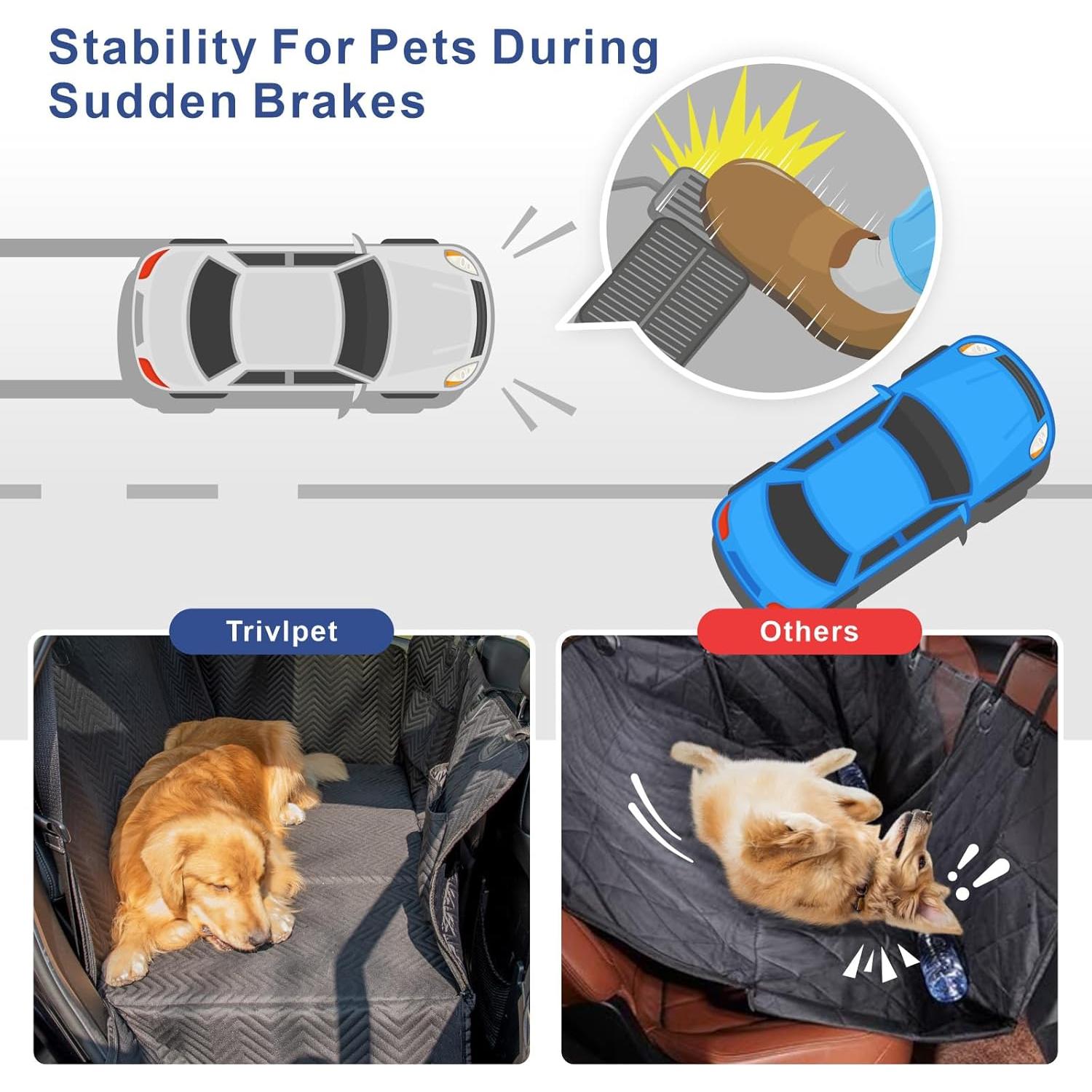 Stability For Pets During Sudden Brakes

Trivlpet

Others