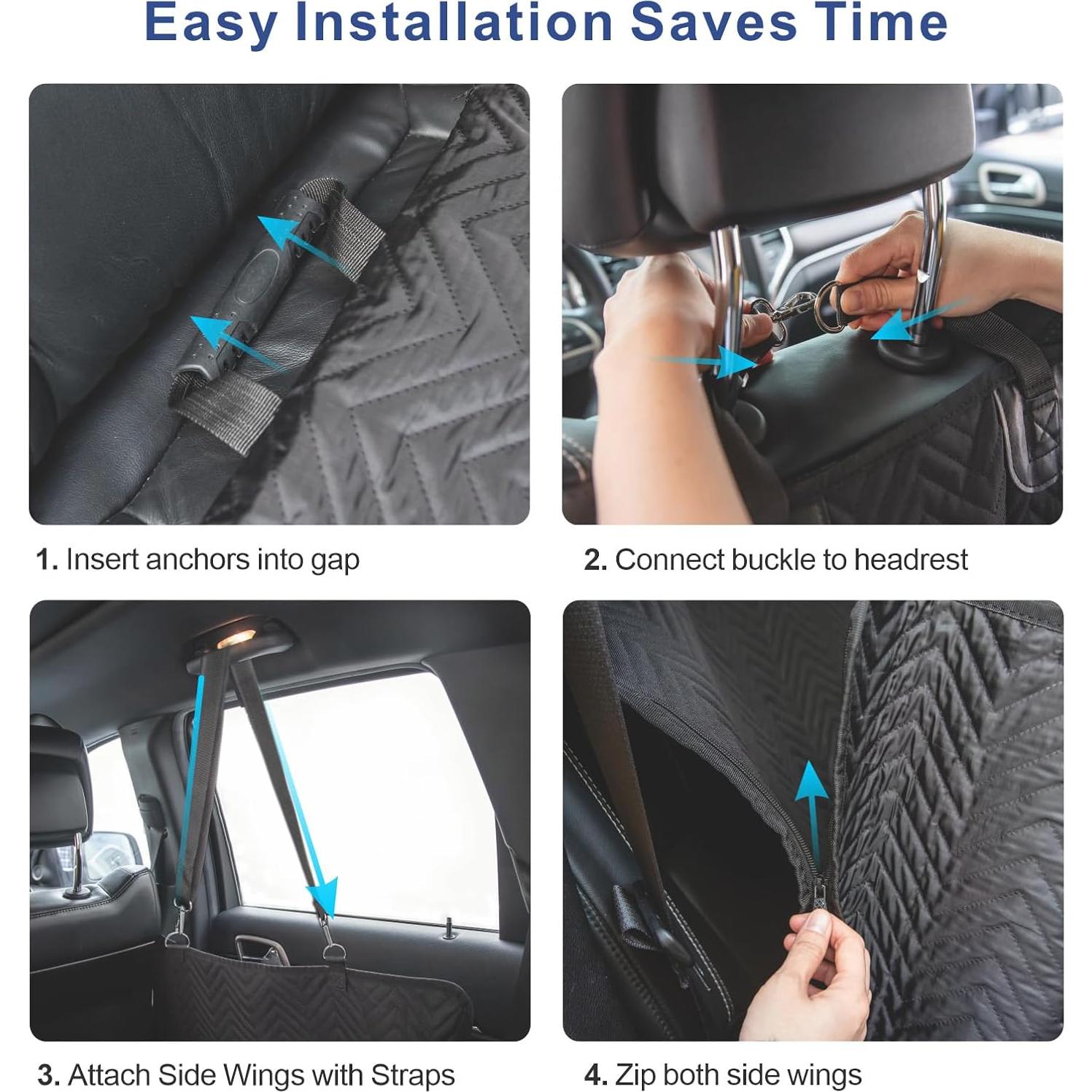 Easy Installation Saves Time

1. Insert anchors into gap

2. Connect buckle to headrest

3. Attach Side Wings with Straps

4. Zip both side wings