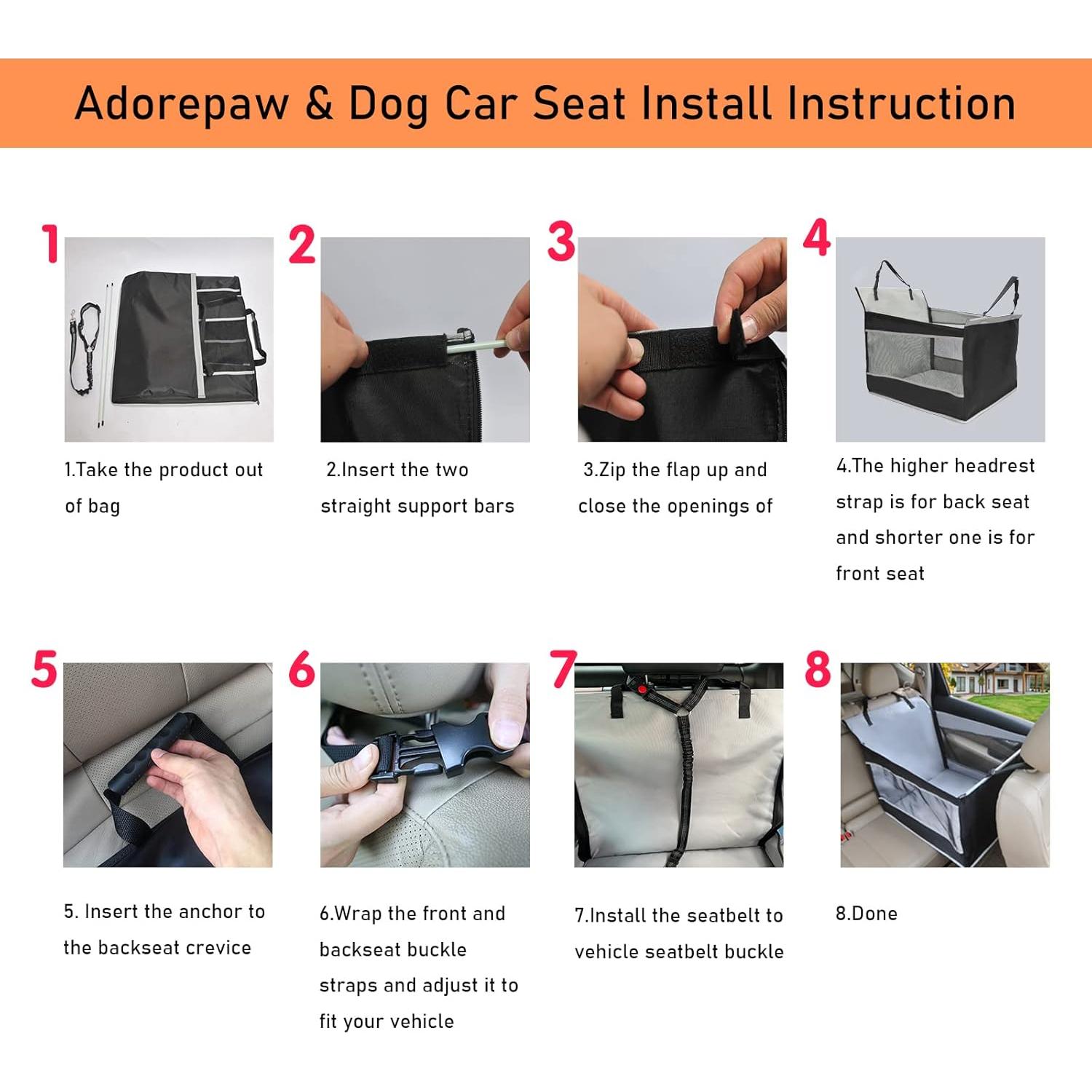 Adorepaw & Dog Car Seat Install Instruction

1

1.Take the product out of bag

2

2.Insert the two straight support bars

3

3.Zip the flap up and close the openings of

4

4.The higher headrest strap is for back seat and shorter one is for front seat

5

5. Insert the anchor to the backseat crevice

6

6.Wrap the front and backseat buckle straps and adjust it to fit your vehicle

7

7.Install the seatbelt to vehicle seatbelt buckle

8

8.Done