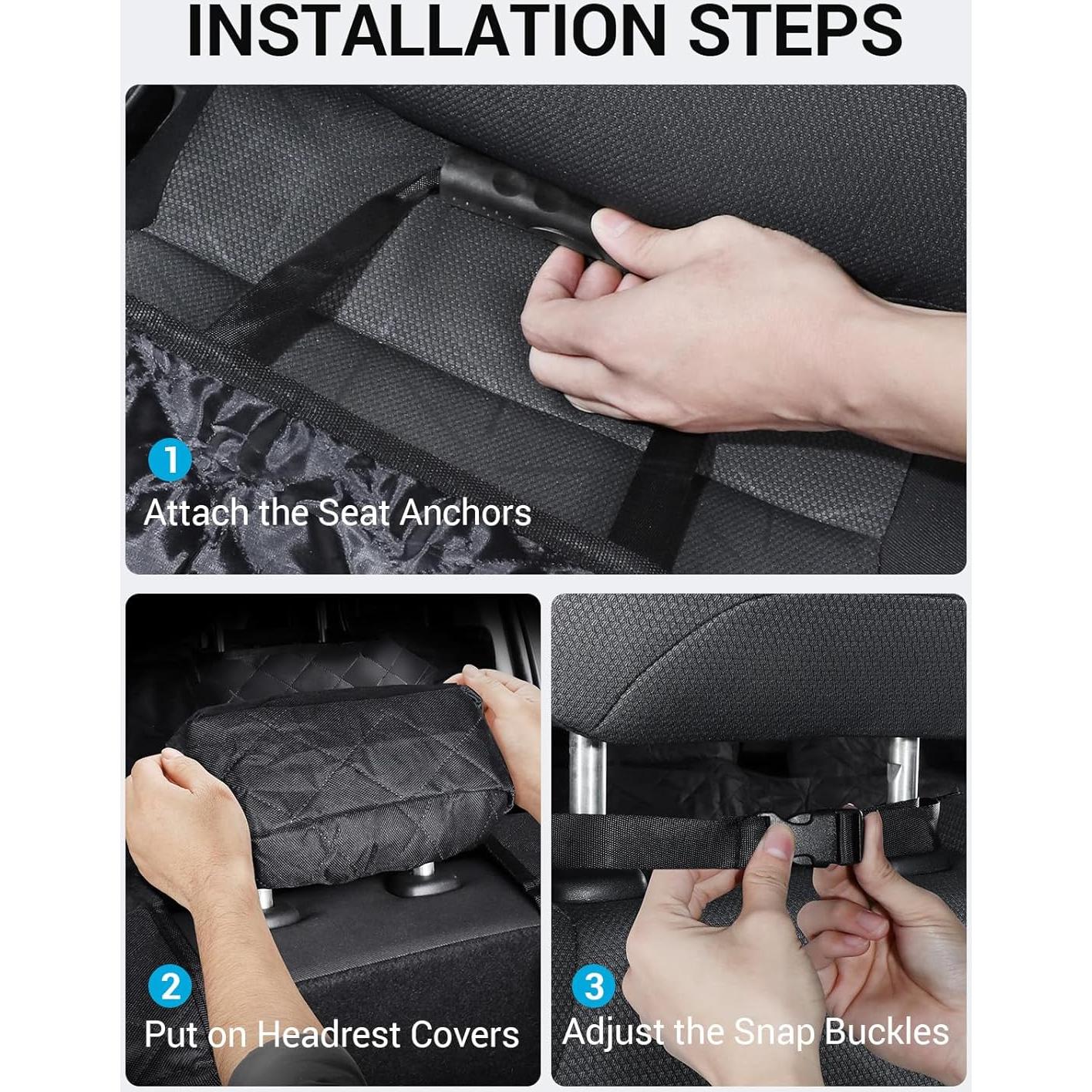 INSTALLATION STEPS

1
Attach the Seat Anchors

2
Put on Headrest Covers

3
Adjust the Snap Buckles