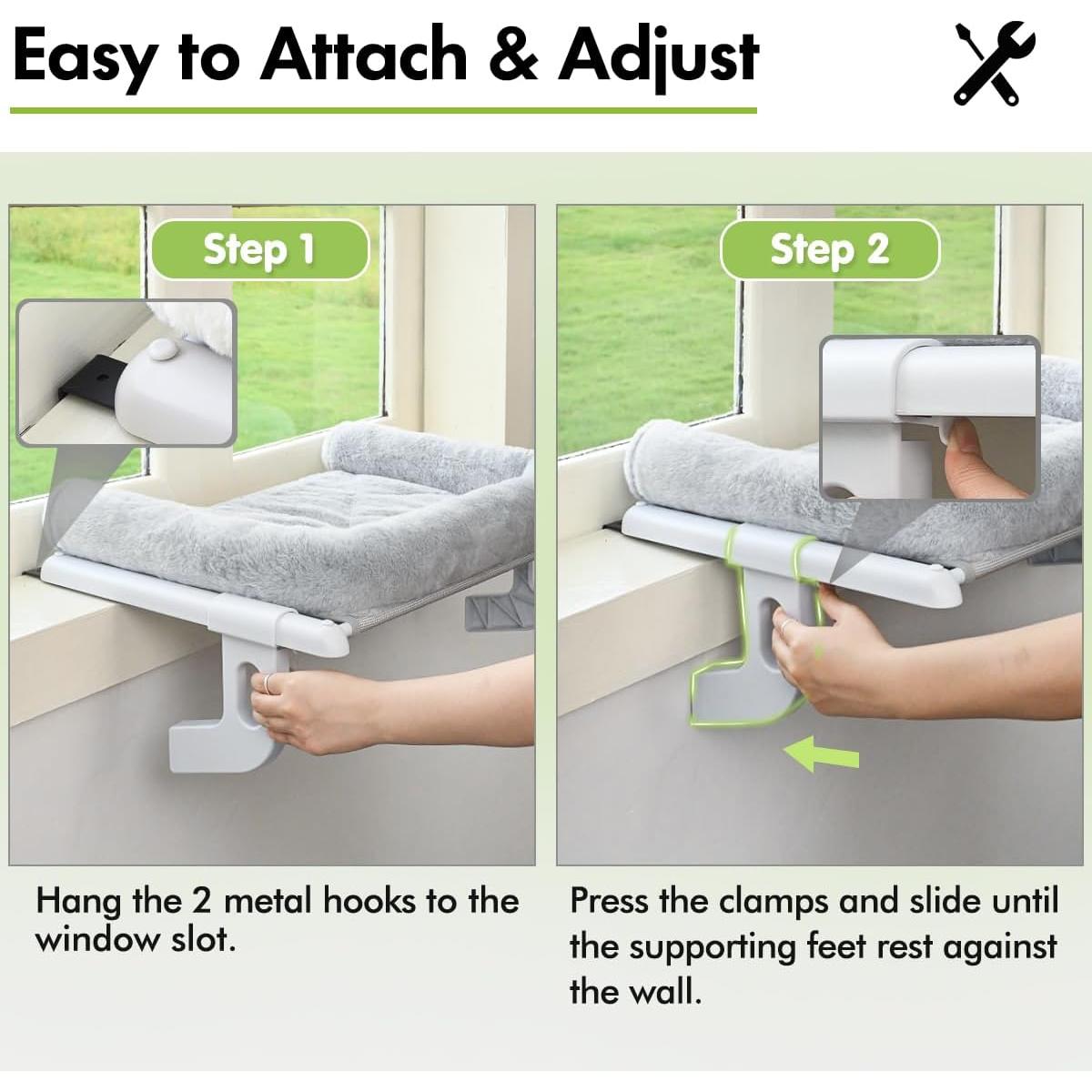 Easy to Attach & Adjust

Step 1

Hang the 2 metal hooks to the window slot.

Step 2

Press the clamps and slide until the supporting feet rest against the wall.