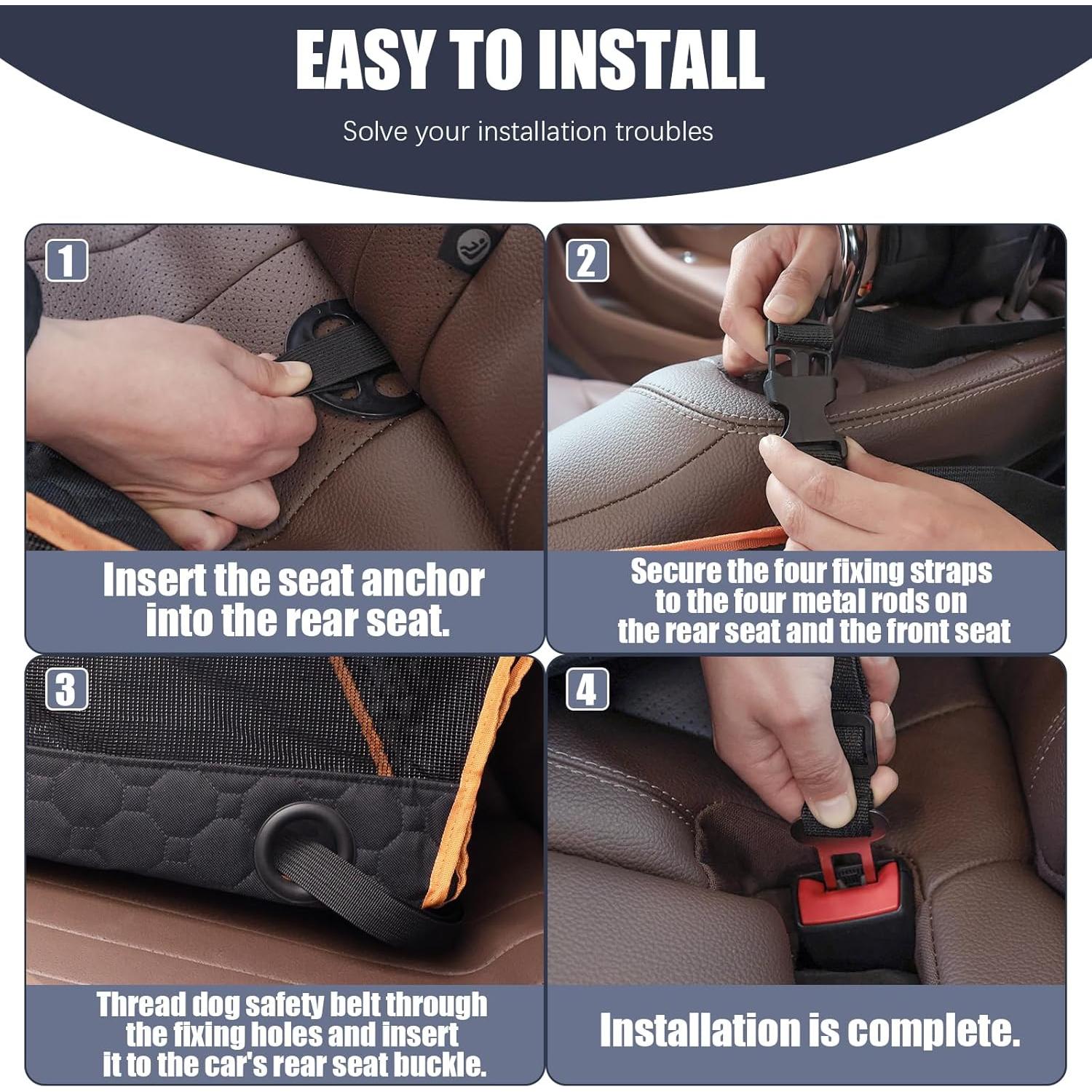 EASY TO INSTALL

Solve your installation troubles

1

Insert the seat anchor into the rear seat.

2

Secure the four fixing straps to the four metal rods on the rear seat and the front seat

3

Thread dog safety belt through the fixing holes and insert it to the car's rear seat buckle.

4

Installation is complete.