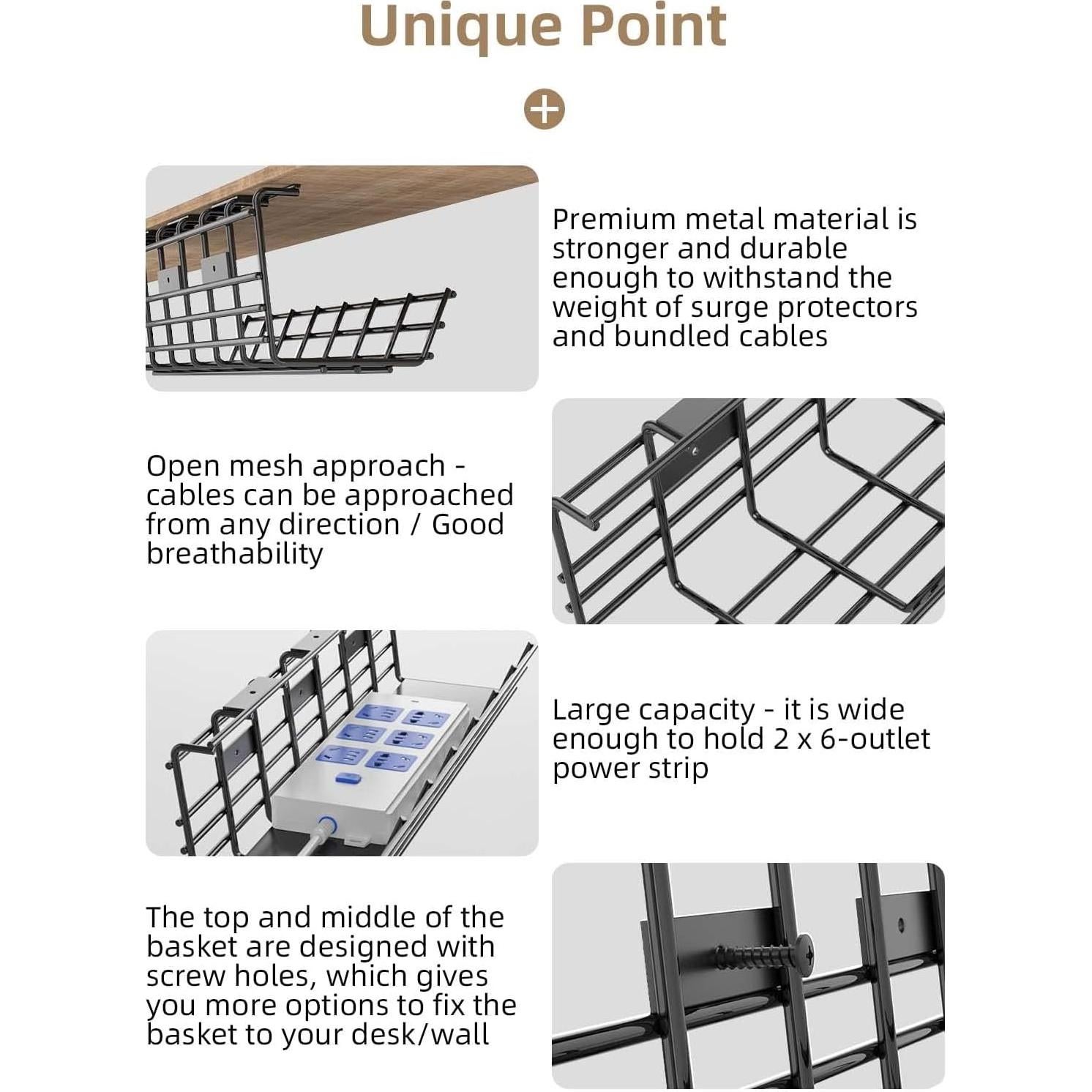 Unique Point

Premium metal material is stronger and durable enough to withstand the weight of surge protectors and bundled cables

Open mesh approach - cables can be approached from any direction / Good breathability

Large capacity - it is wide enough to hold 2 x 6-outlet power strip

The top and middle of the basket are designed with screw holes, which gives you more options to fix the basket to your desk/wall