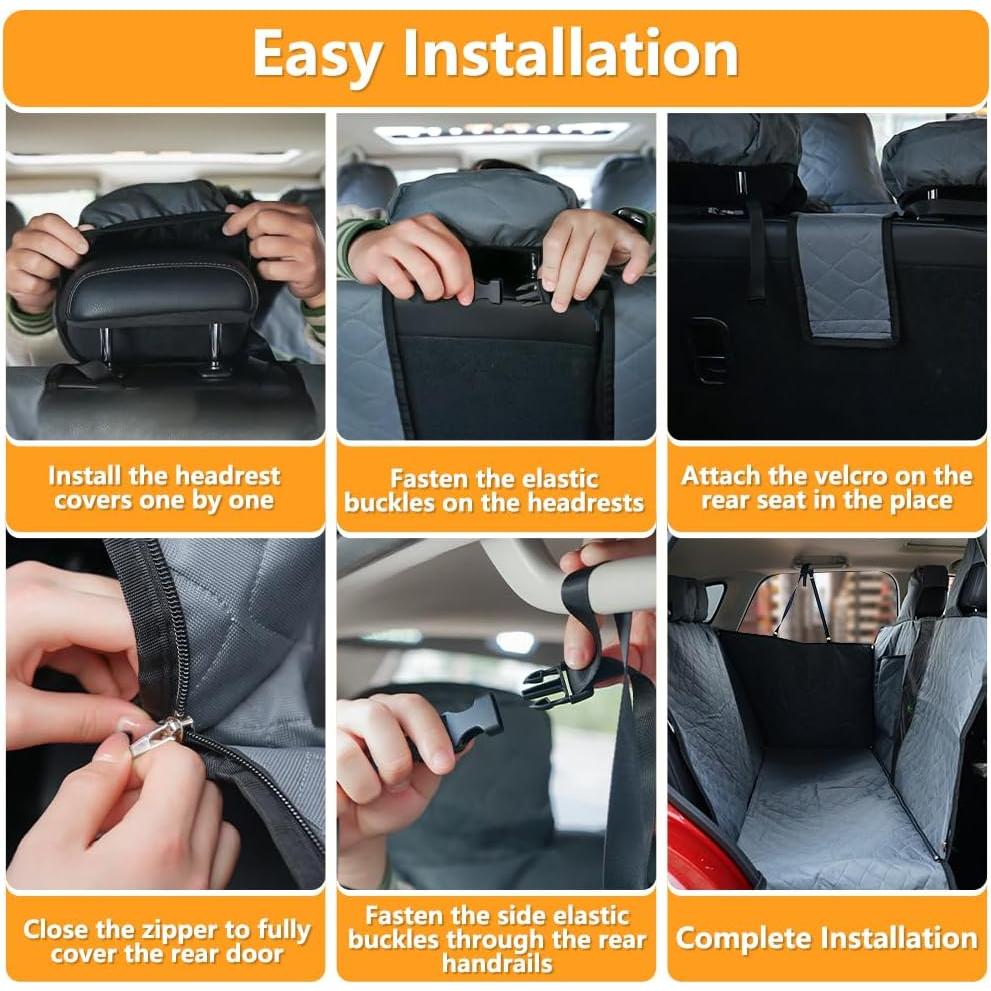 Easy Installation

Install the headrest covers one by one

Fasten the elastic buckles on the headrests

Attach the velcro on the rear seat in the place

Close the zipper to fully cover the rear door

Fasten the side elastic buckles through the rear handrails

Complete Installation