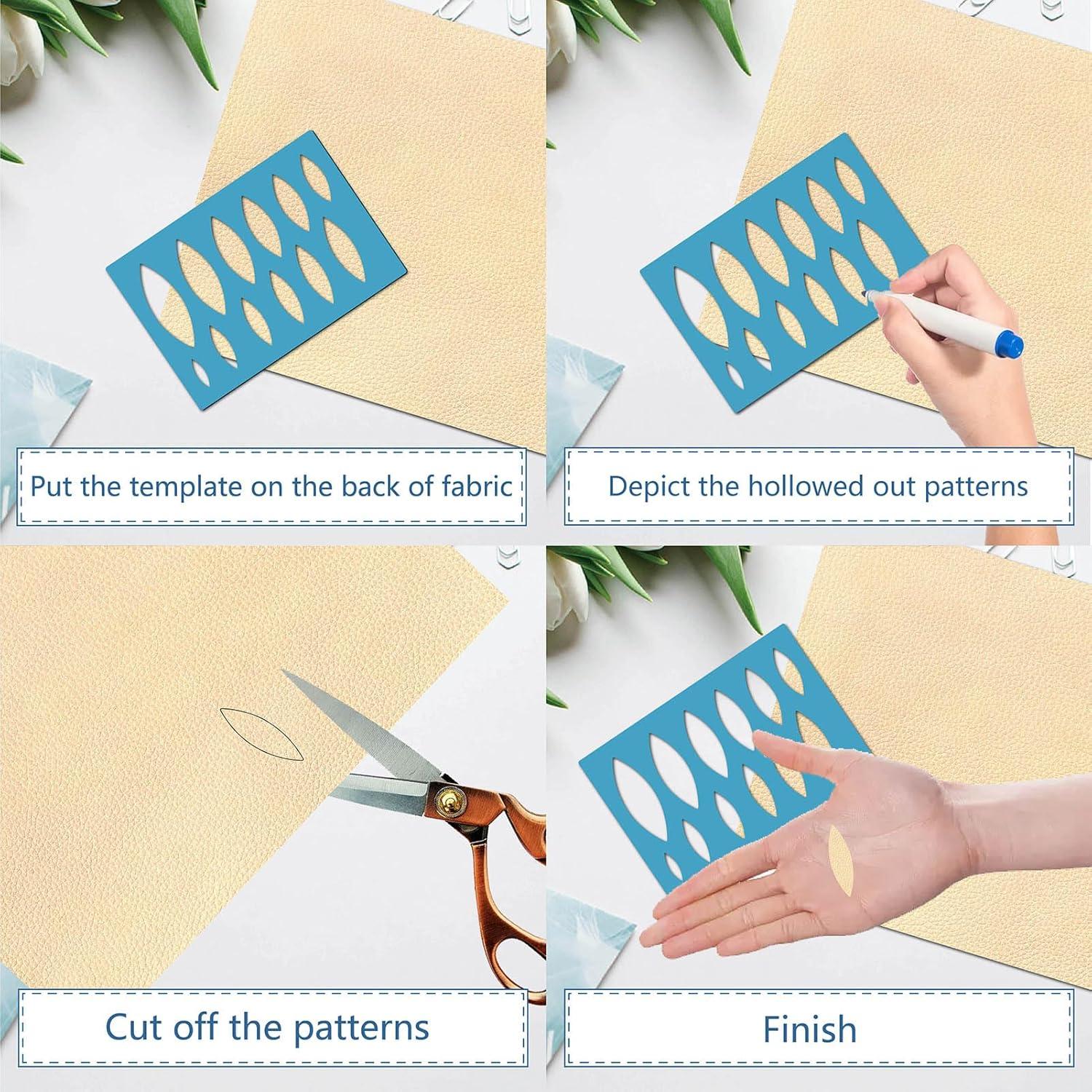 Put the template on the back of fabric

Depict the hollowed out patterns

Cut off the patterns

Finish