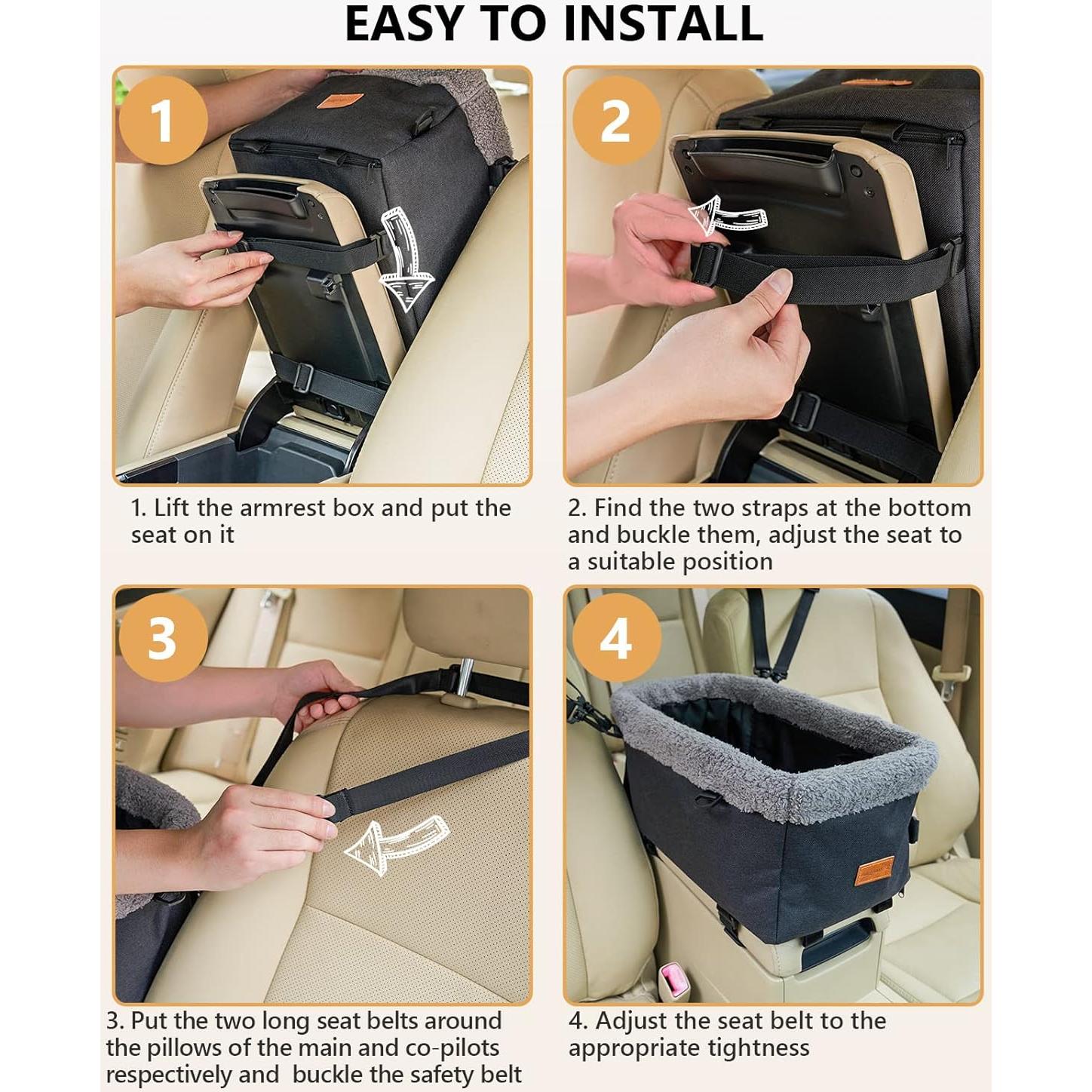 EASY TO INSTALL

1

1. Lift the armrest box and put the seat on it

2

2. Find the two straps at the bottom and buckle them, adjust the seat to a suitable position

3

3. Put the two long seat belts around the pillows of the main and co-pilots respectively and buckle the safety belt

4

4. Adjust the seat belt to the appropriate tightness