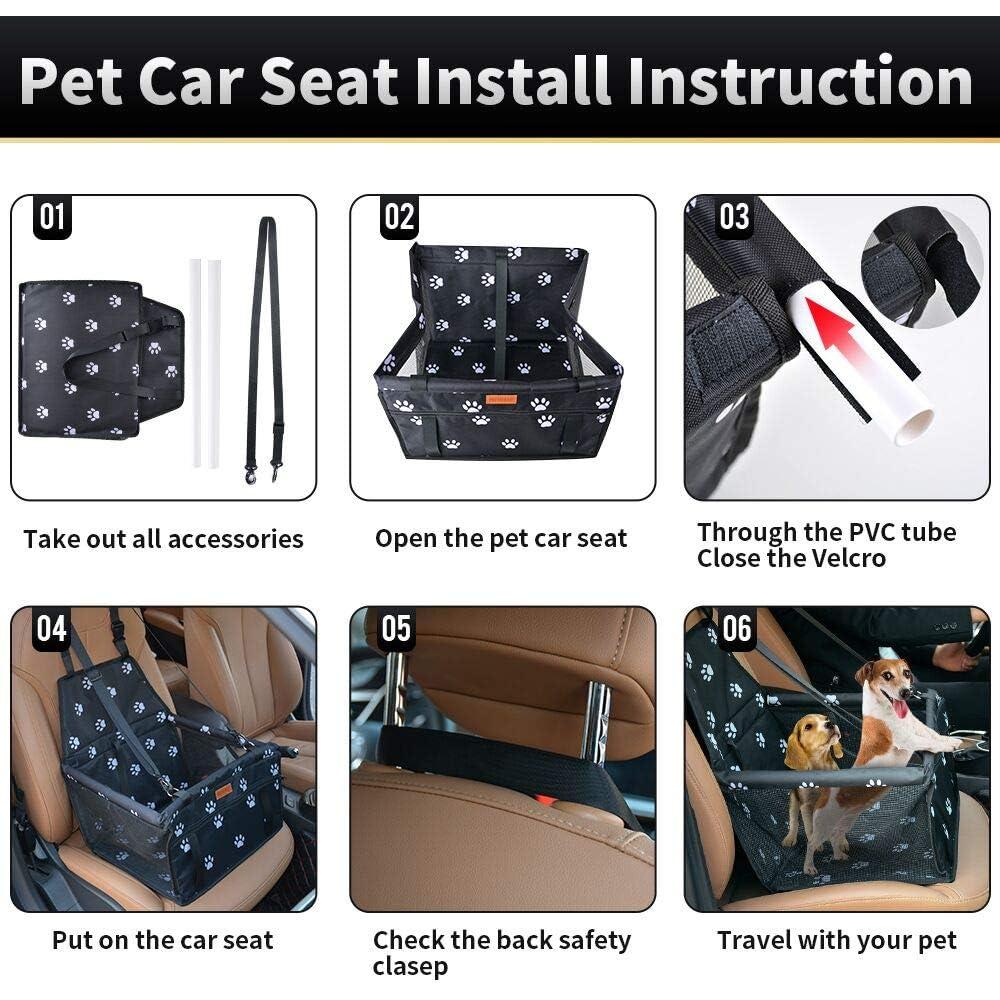 Pet Car Seat Install Instruction

01

Take out all accessories

02

Open the pet car seat

03

Through the PVC tube
Close the Velcro

04

Put on the car seat

05

Check the back safety clasep

06

Travel with your pet