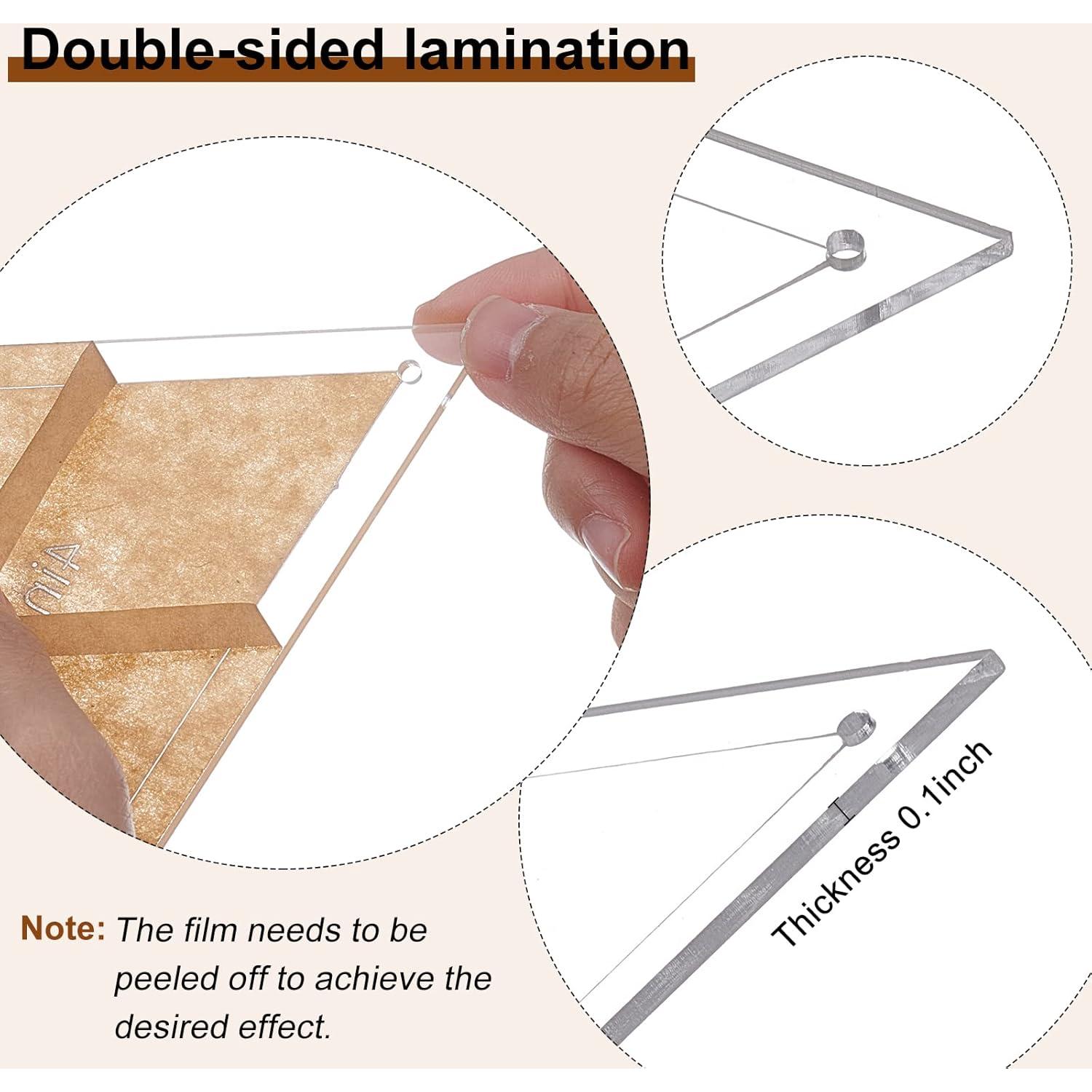 Double-sided lamination

4in

Thickness 0.1inch

Note: The film needs to be peeled off to achieve the desired effect.