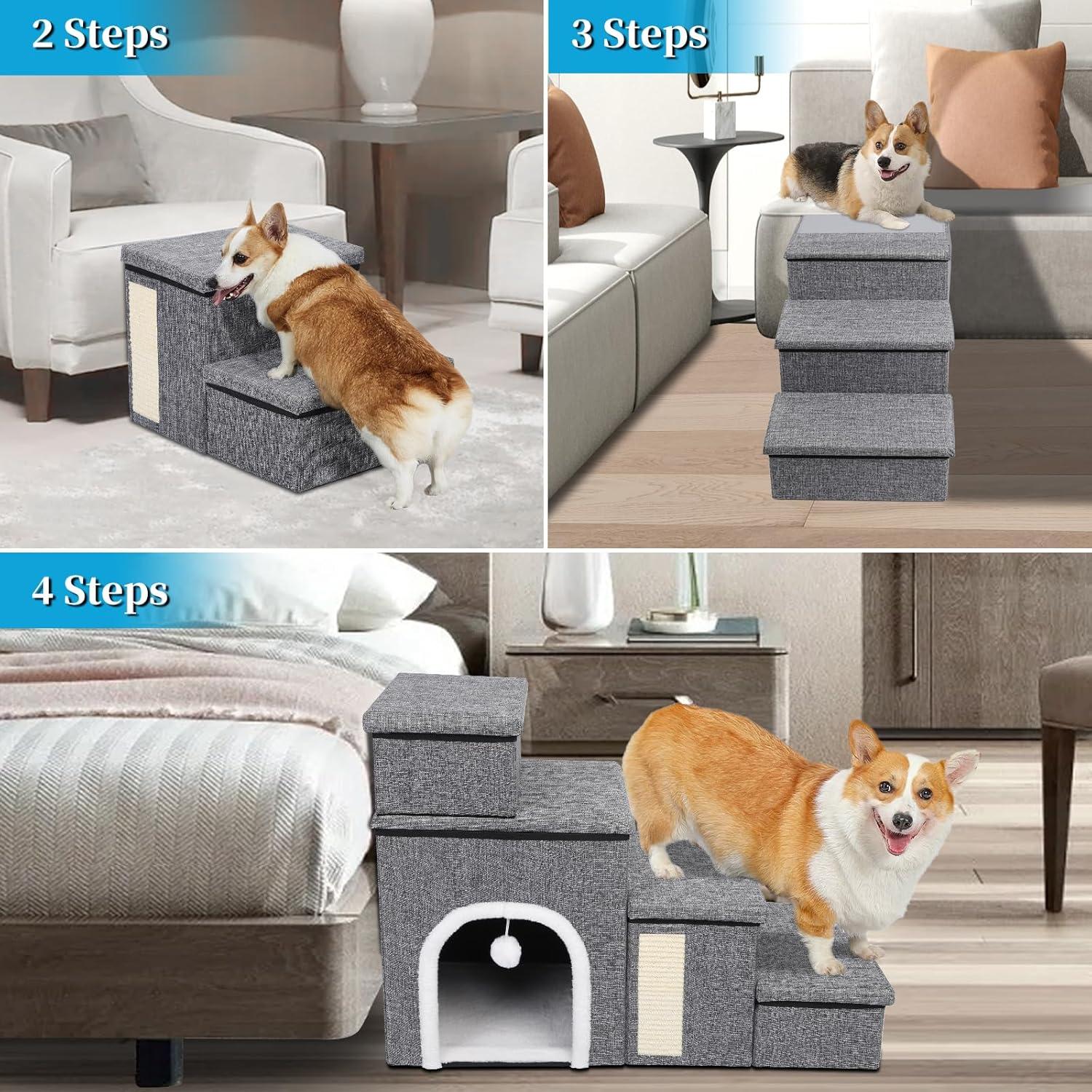 2 Steps

3 Steps

4 Steps