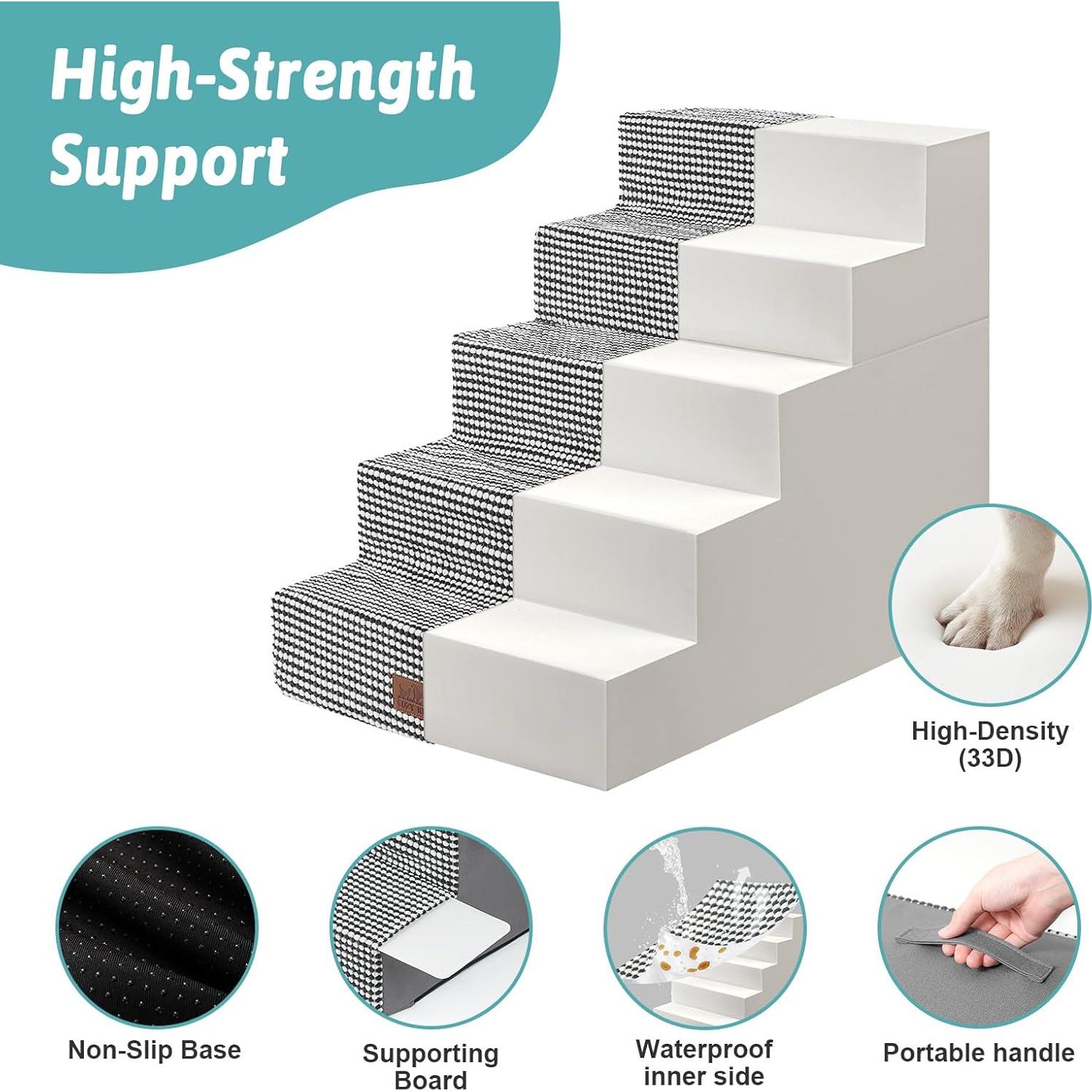 High-Strength Support

High-Density (33D)

Non-Slip Base

Supporting Board

Waterproof inner side

Portable handle