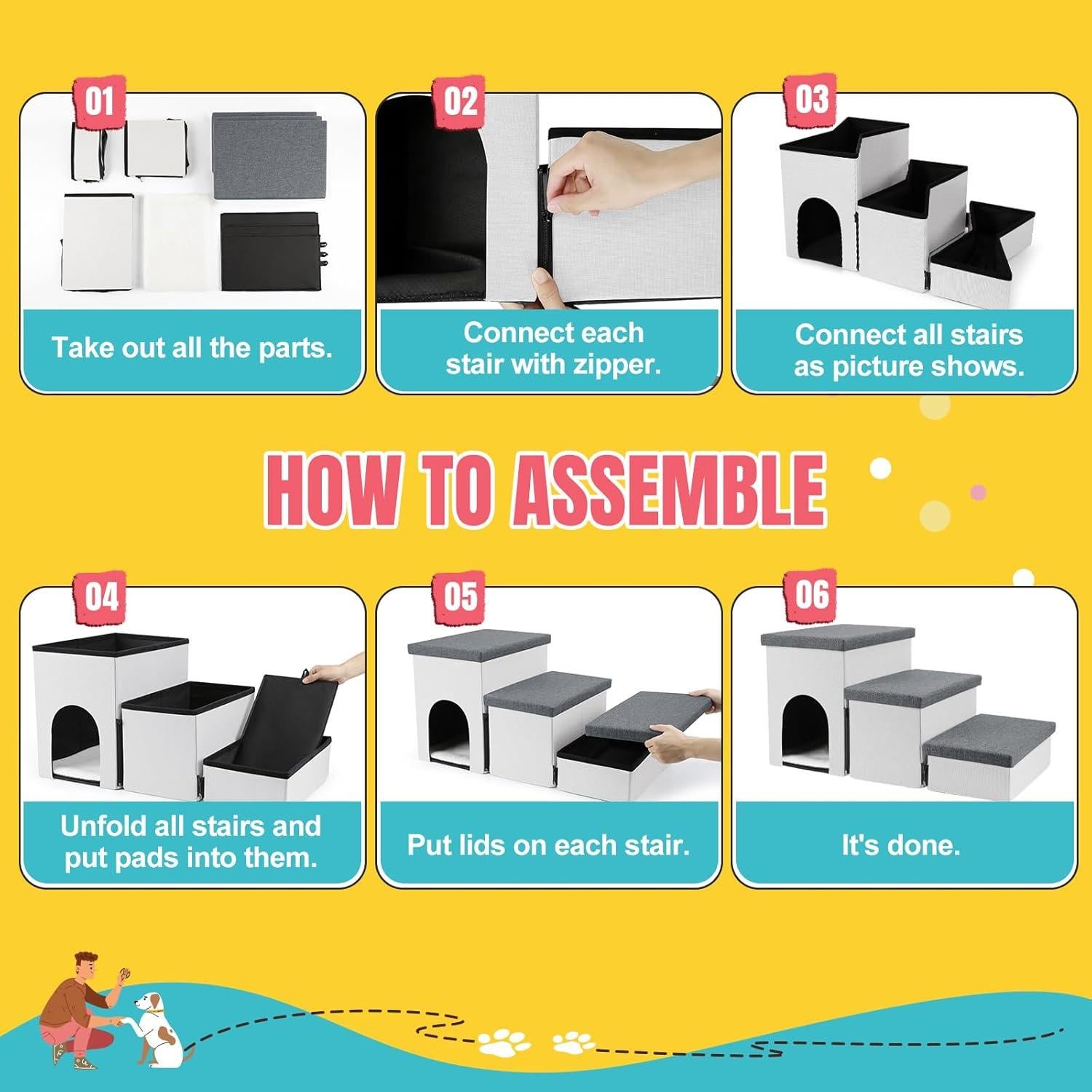 01

Take out all the parts.

02

Connect each stair with zipper.

03

Connect all stairs as picture shows.

HOW TO ASSEMBLE

04

Unfold all stairs and put pads into them.

05

Put lids on each stair.

06

It's done.