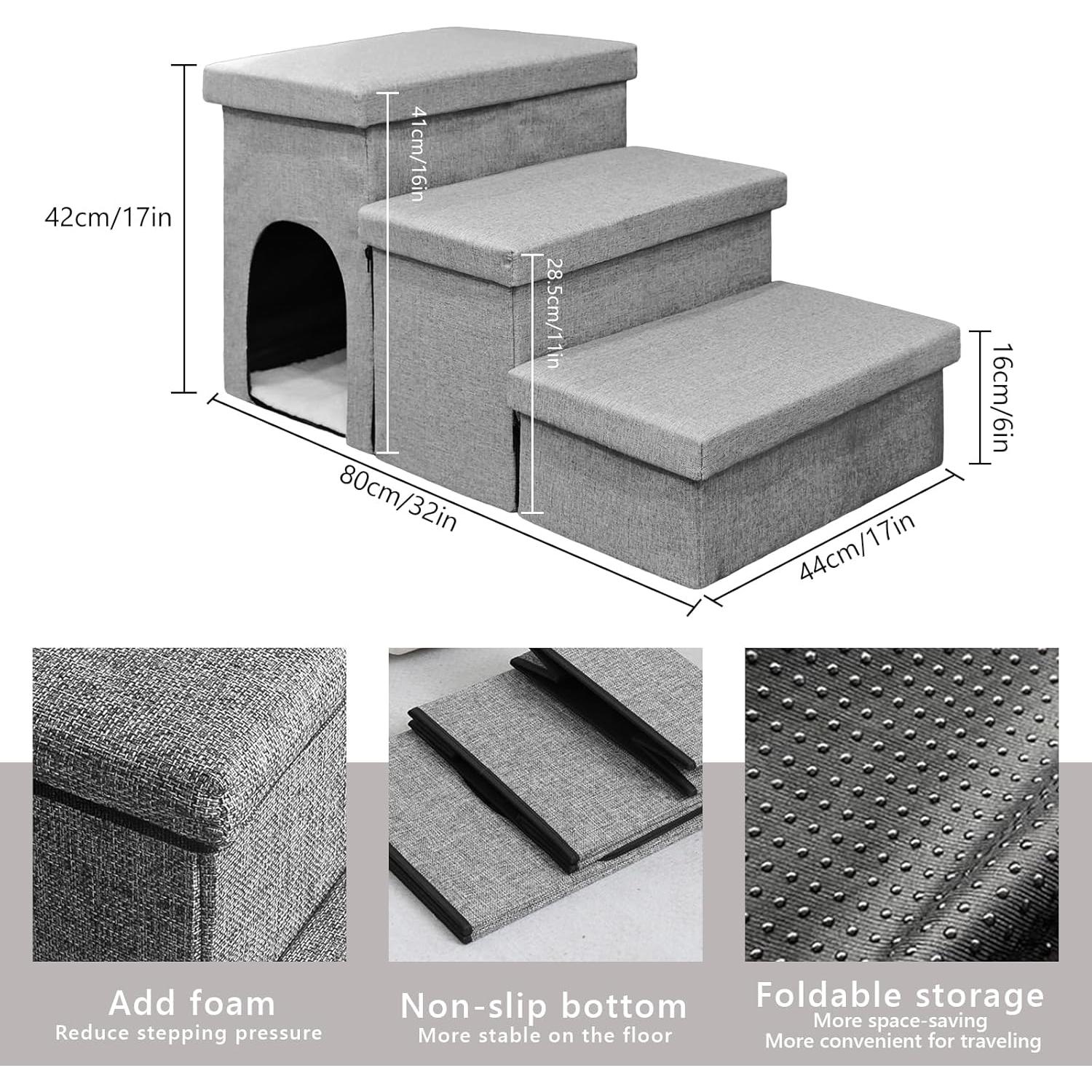 42cm/17in

41cm/16in

28.5cm/11in

16cm/6in

80cm/32in

44cm/17in

Add foam
Reduce stepping pressure

Non-slip bottom
More stable on the floor

Foldable storage
More space-saving
More convenient for traveling